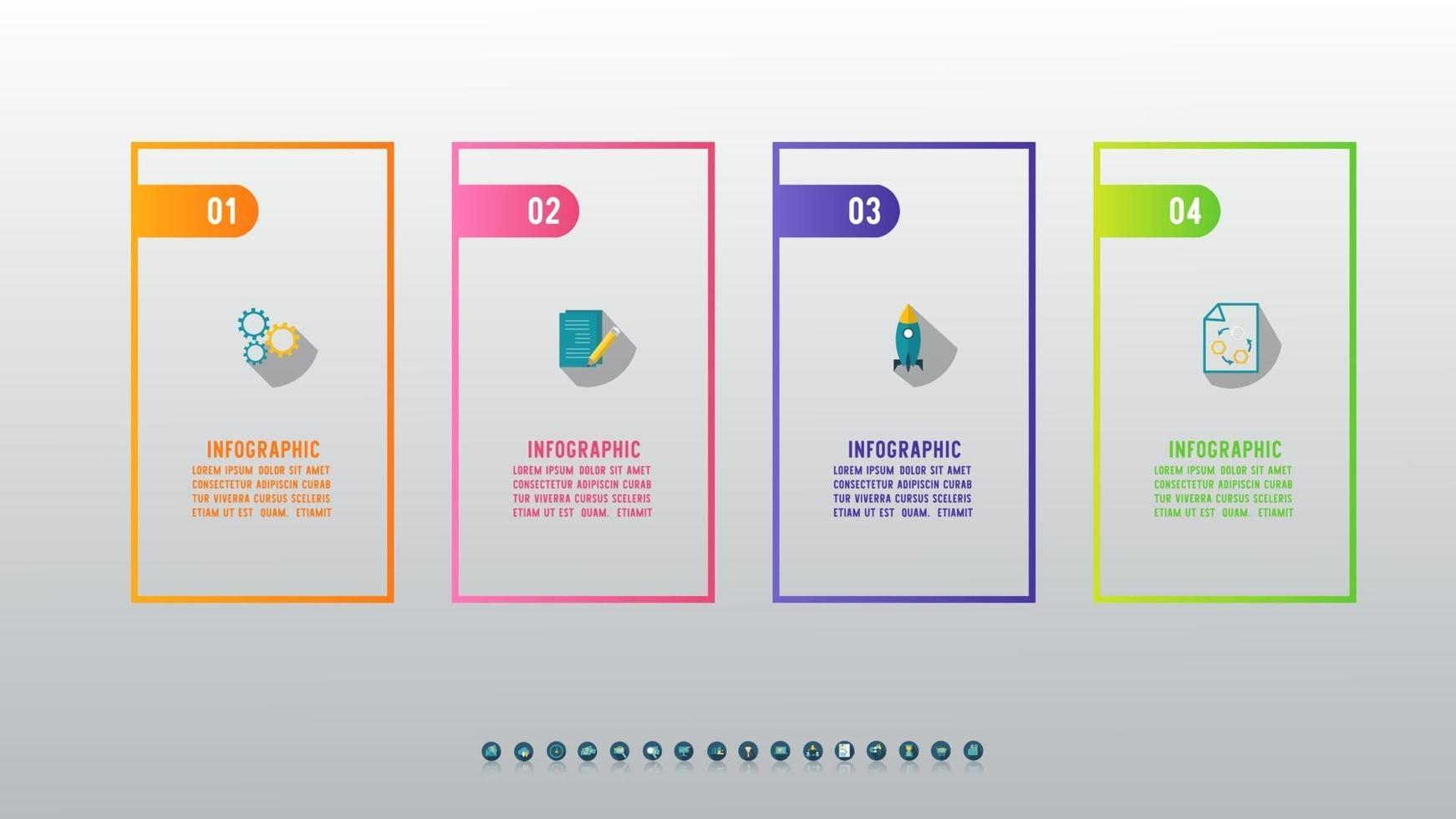 01

INFOGRAPHIC
LOREM IPSUM DOLOR SIT AMET CONSECTETUR ADIPISCIN CURAB TUR VIVERRA CURSUS SCELERIS ETIAM UT EST QUAM. ETIAMIT

02

INFOGRAPHIC
LOREM IPSUM DOLOR SIT AMET CONSECTETUR ADIPISCIN CURAB TUR VIVERRA CURSUS SCELERIS ETIAM UT EST QUAM. ETIAMIT

03

INFOGRAPHIC
LOREM IPSUM DOLOR SIT AMET CONSECTETUR ADIPISCIN CURAB TUR VIVERRA CURSUS SCELERIS ETIAM UT EST QUAM. ETIAMIT

04

INFOGRAPHIC
LOREM IPSUM DOLOR SIT AMET CONSECTETUR ADIPISCIN CURAB TUR VIVERRA CURSUS SCELERIS ETIAM UT EST QUAM. ETIAMIT