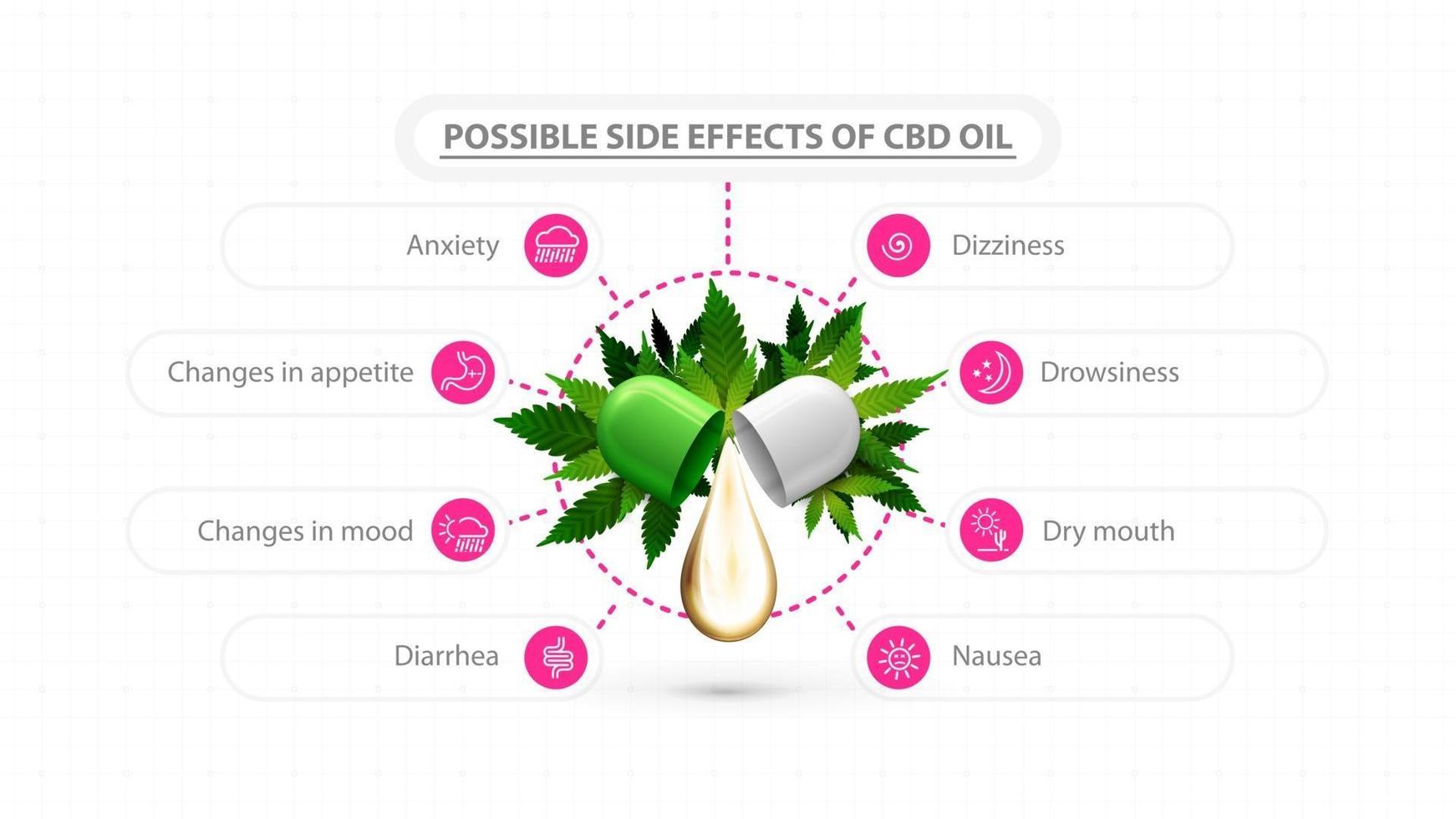 POSSIBLE SIDE EFFECTS OF CBD OIL

Anxiety

Changes in appetite

Changes in mood

Diarrhea

Dizziness

Drowsiness

Dry mouth

Nausea