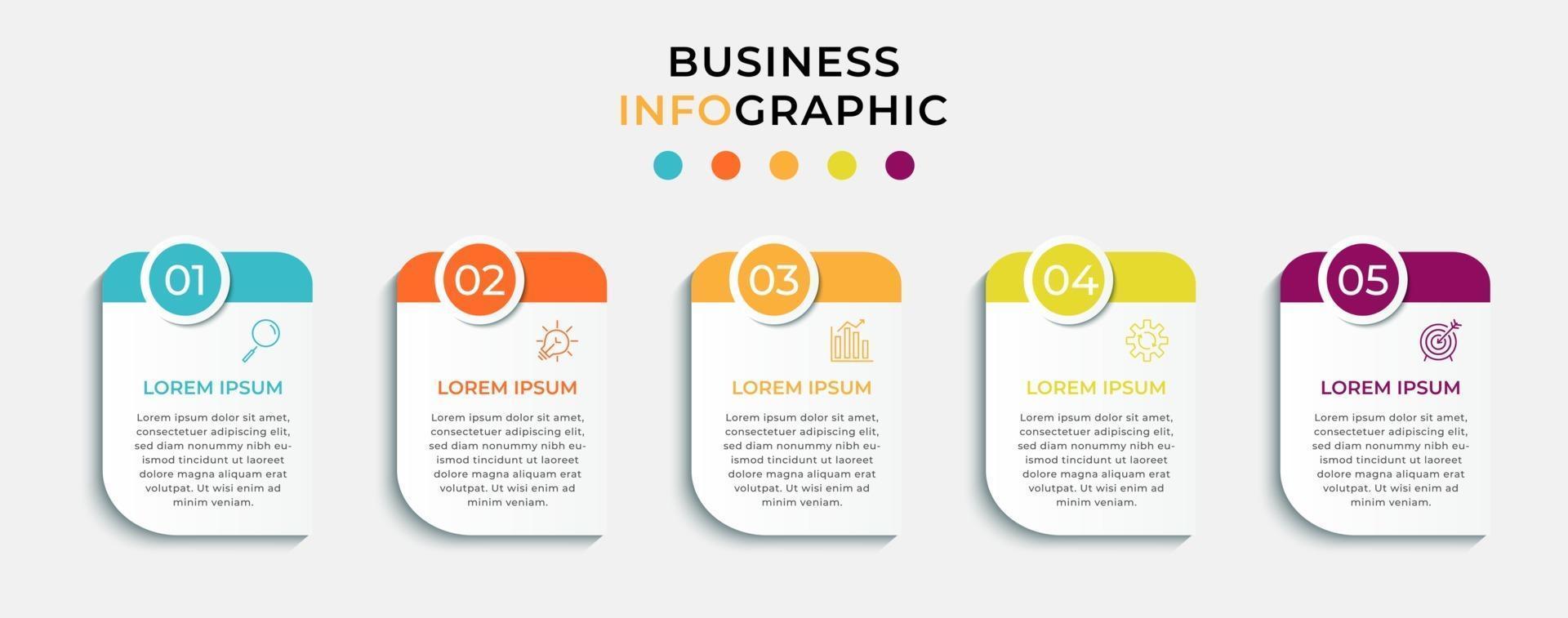 BUSINESS
INFOGRAPHIC

01

LOREM IPSUM

Lorem ipsum dolor sit amet, consectetuer adipiscing elit, sed diam nonummy nibh euismod tincidunt ut laoreet dolore magna aliquam erat volutpat. Ut wisi enim ad minim veniam.

02

LOREM IPSUM

Lorem ipsum dolor sit amet, consectetuer adipiscing elit, sed diam nonummy nibh euismod tincidunt ut laoreet dolore magna aliquam erat volutpat. Ut wisi enim ad minim veniam.

03

LOREM IPSUM

Lorem ipsum dolor sit amet, consectetuer adipiscing elit, sed diam nonummy nibh euismod tincidunt ut laoreet dolore magna aliquam erat volutpat. Ut wisi enim ad minim veniam.

04

LOREM IPSUM

Lorem ipsum dolor sit amet, consectetuer adipiscing elit, sed diam nonummy nibh euismod tincidunt ut laoreet dolore magna aliquam erat volutpat. Ut wisi enim ad minim veniam.

05

LOREM IPSUM

Lorem ipsum dolor sit amet, consectetuer adipiscing elit, sed diam nonummy nibh euismod tincidunt ut laoreet dolore magna aliquam erat volutpat. Ut wisi enim ad minim veniam.