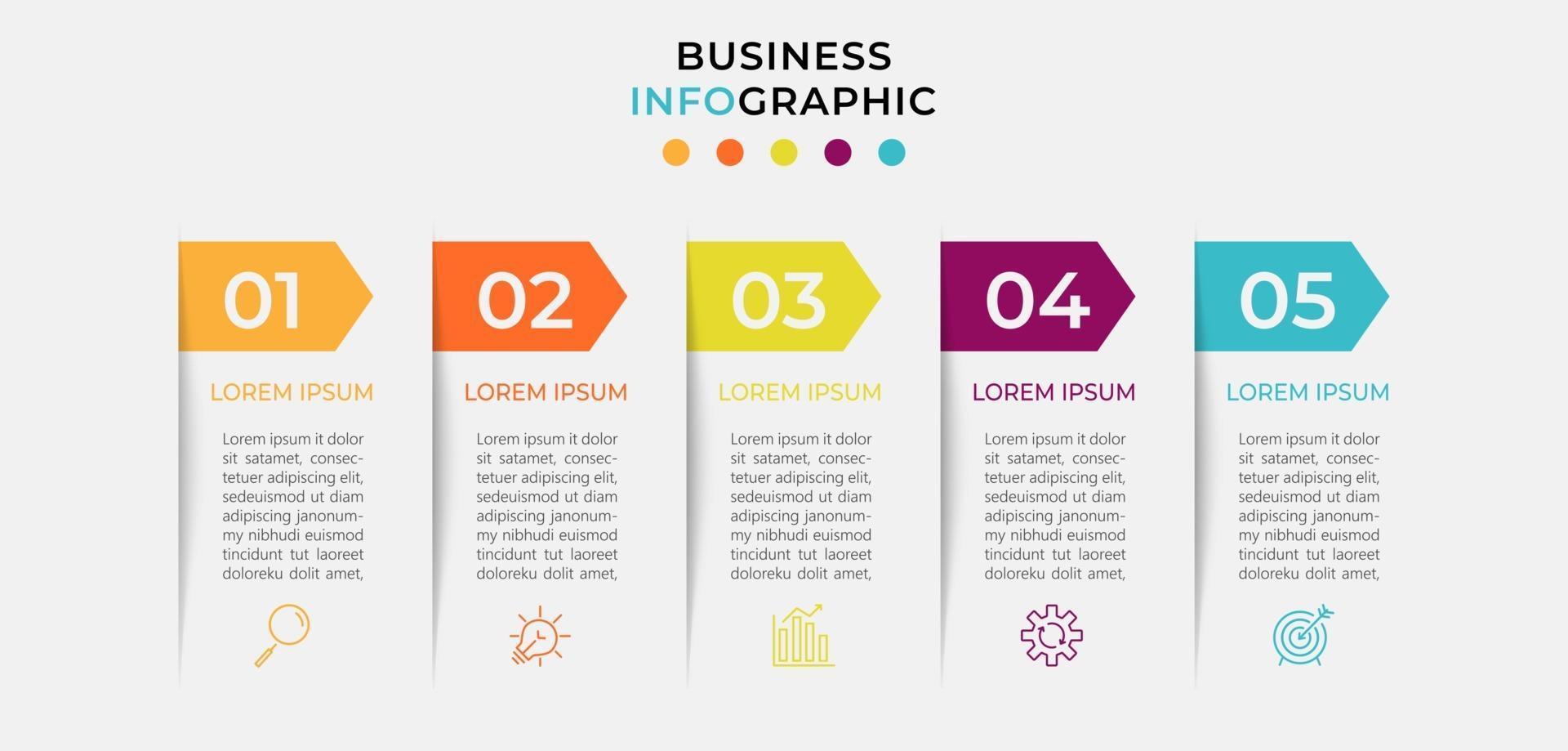 BUSINESS
INFOGRAPHIC

01

LOREM IPSUM

Lorem ipsum it dolor sit satamet, consectetuer adipiscing elit, sedeuismod ut diam adipiscing janonummy nibhudi euismod tincidunt tut laoreet doloreku dolit amet,

02

LOREM IPSUM

Lorem ipsum it dolor sit satamet, consectetuer adipiscing elit, sedeuismod ut diam adipiscing janonummy nibhudi euismod tincidunt tut laoreet doloreku dolit amet,

03

LOREM IPSUM

Lorem ipsum it dolor sit satamet, consectetuer adipiscing elit, sedeuismod ut diam adipiscing janonummy nibhudi euismod tincidunt tut laoreet doloreku dolit amet,

04

LOREM IPSUM

Lorem ipsum it dolor sit satamet, consectetuer adipiscing elit, sedeuismod ut diam adipiscing janonummy nibhudi euismod tincidunt tut laoreet doloreku dolit amet,

05

LOREM IPSUM

Lorem ipsum it dolor sit satamet, consectetuer adipiscing elit, sedeuismod ut diam adipiscing janonummy nibhudi euismod tincidunt tut laoreet doloreku dolit amet,