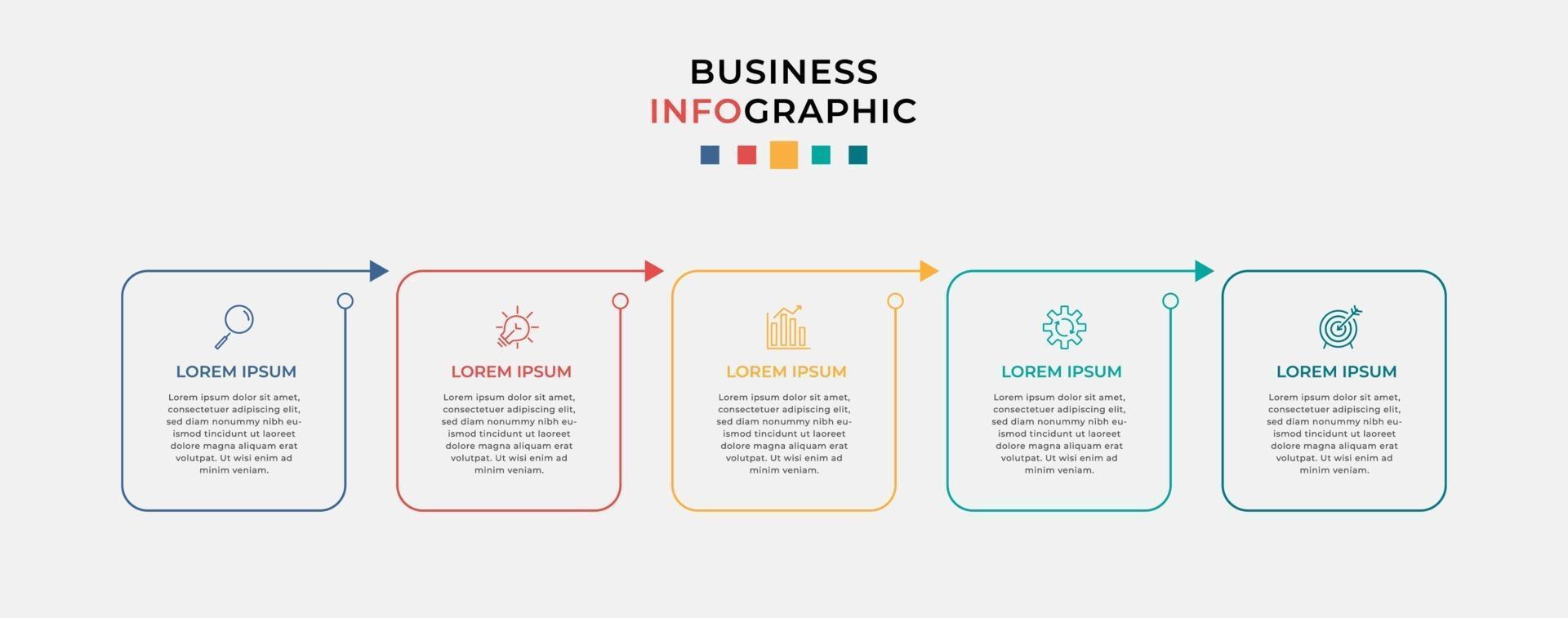 BUSINESS
INFOGRAPHIC

LOREM IPSUM

Lorem ipsum dolor sit amet, consectetuer adipiscing elit, sed diam nonummy nibh euismod tincidunt ut laoreet dolore magna aliquam erat volutpat. Ut wisi enim ad minim veniam.

LOREM IPSUM

Lorem ipsum dolor sit amet, consectetuer adipiscing elit, sed diam nonummy nibh euismod tincidunt ut laoreet dolore magna aliquam erat volutpat. Ut wisi enim ad minim veniam.

LOREM IPSUM

Lorem ipsum dolor sit amet, consectetuer adipiscing elit, sed diam nonummy nibh euismod tincidunt ut laoreet dolore magna aliquam erat volutpat. Ut wisi enim ad minim veniam.

LOREM IPSUM

Lorem ipsum dolor sit amet, consectetuer adipiscing elit, sed diam nonummy nibh euismod tincidunt ut laoreet dolore magna aliquam erat volutpat. Ut wisi enim ad minim veniam.

LOREM IPSUM

Lorem ipsum dolor sit amet, consectetuer adipiscing elit, sed diam nonummy nibh euismod tincidunt ut laoreet dolore magna aliquam erat volutpat. Ut wisi enim ad minim veniam.