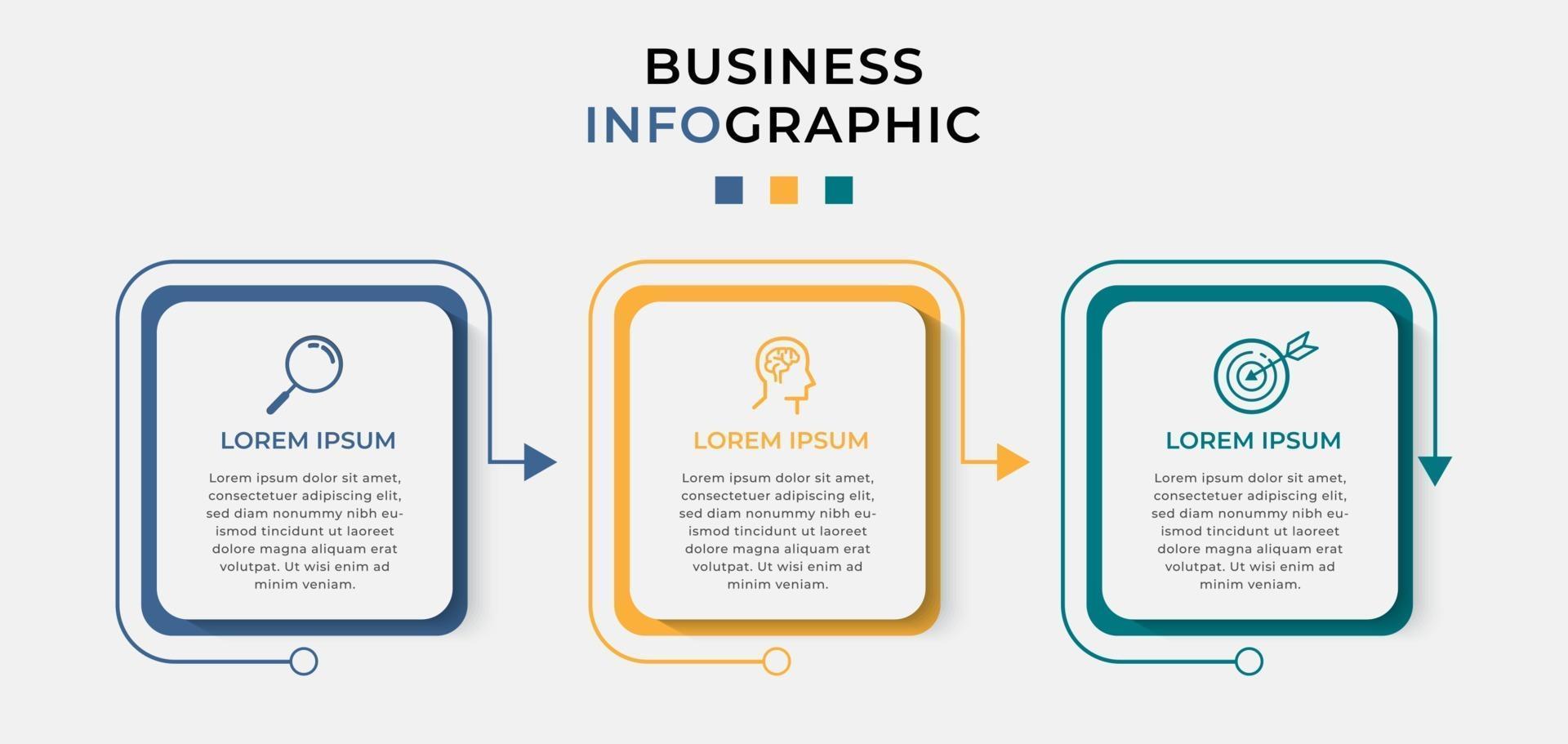 BUSINESS
INFOGRAPHIC

LOREM IPSUM

Lorem ipsum dolor sit amet, consectetuer adipiscing elit, sed diam nonummy nibh euismod tincidunt ut laoreet dolore magna aliquam erat volutpat. Ut wisi enim ad minim veniam.

LOREM IPSUM

Lorem ipsum dolor sit amet, consectetuer adipiscing elit, sed diam nonummy nibh euismod tincidunt ut laoreet dolore magna aliquam erat volutpat. Ut wisi enim ad minim veniam.

LOREM IPSUM

Lorem ipsum dolor sit amet, consectetuer adipiscing elit, sed diam nonummy nibh euismod tincidunt ut laoreet dolore magna aliquam erat volutpat. Ut wisi enim ad minim veniam.