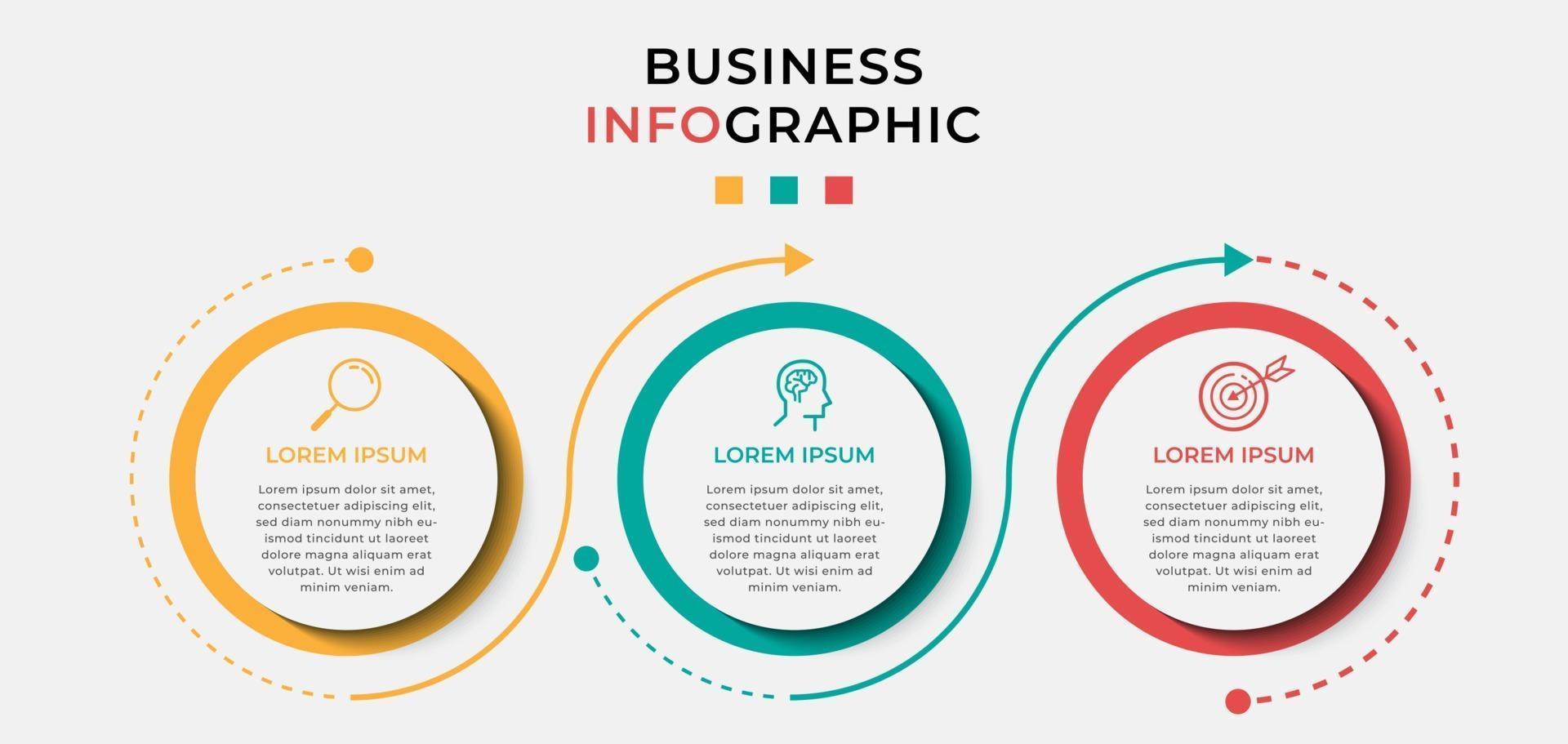 BUSINESS
INFOGRAPHIC

LOREM IPSUM

Lorem ipsum dolor sit amet, consectetuer adipiscing elit, sed diam nonummy nibh euismod tincidunt ut laoreet dolore magna aliquam erat volutpat. Ut wisi enim ad minim veniam.

LOREM IPSUM

Lorem ipsum dolor sit amet, consectetuer adipiscing elit, sed diam nonummy nibh euismod tincidunt ut laoreet dolore magna aliquam erat volutpat. Ut wisi enim ad minim veniam.

LOREM IPSUM

Lorem ipsum dolor sit amet, consectetuer adipiscing elit, sed diam nonummy nibh euismod tincidunt ut laoreet dolore magna aliquam erat volutpat. Ut wisi enim ad minim veniam.