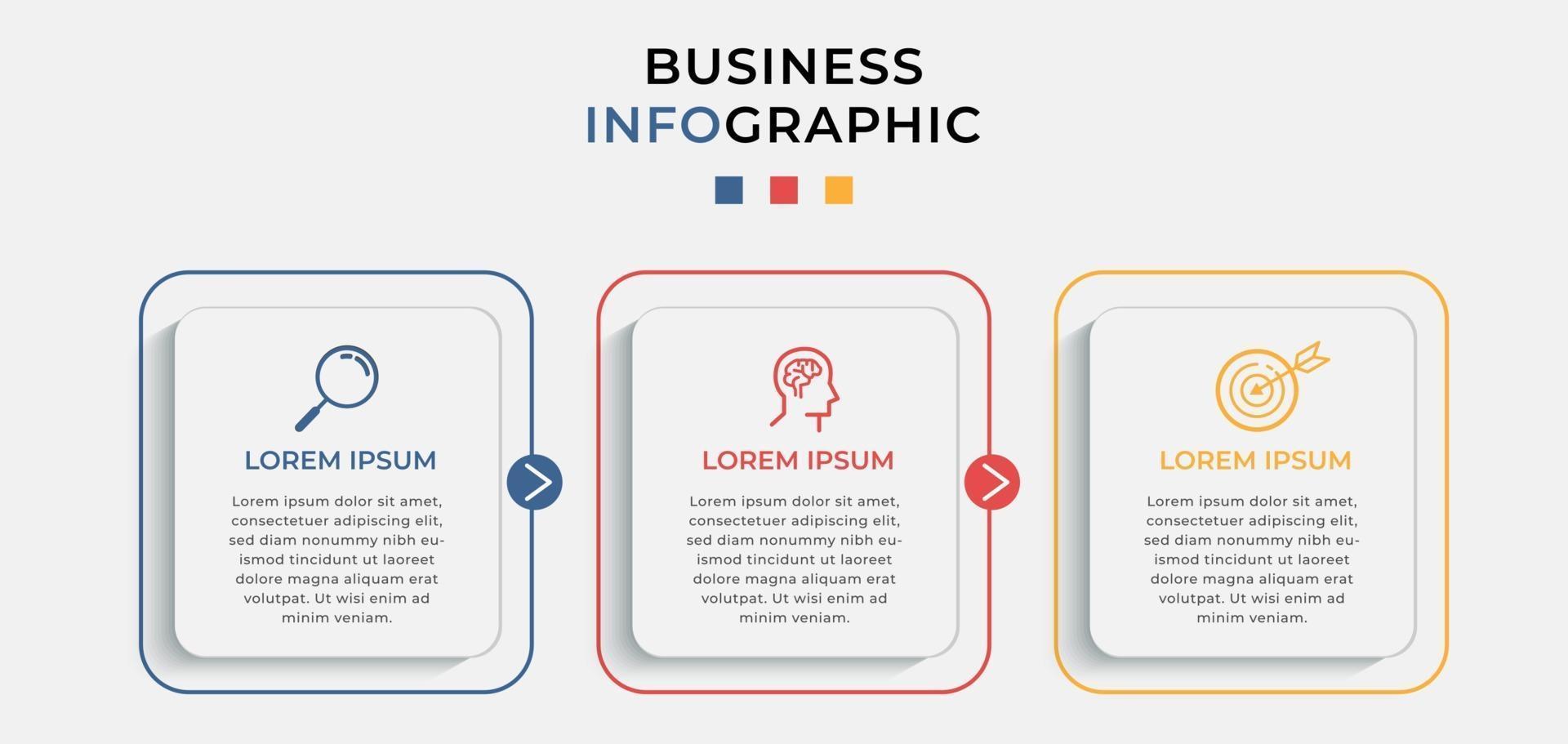 BUSINESS
INFOGRAPHIC

LOREM IPSUM

Lorem ipsum dolor sit amet, consectetuer adipiscing elit, sed diam nonummy nibh euismod tincidunt ut laoreet dolore magna aliquam erat volutpat. Ut wisi enim ad minim veniam.

LOREM IPSUM

Lorem ipsum dolor sit amet, consectetuer adipiscing elit, sed diam nonummy nibh euismod tincidunt ut laoreet dolore magna aliquam erat volutpat. Ut wisi enim ad minim veniam.

LOREM IPSUM

Lorem ipsum dolor sit amet, consectetuer adipiscing elit, sed diam nonummy nibh euismod tincidunt ut laoreet dolore magna aliquam erat volutpat. Ut wisi enim ad minim veniam.