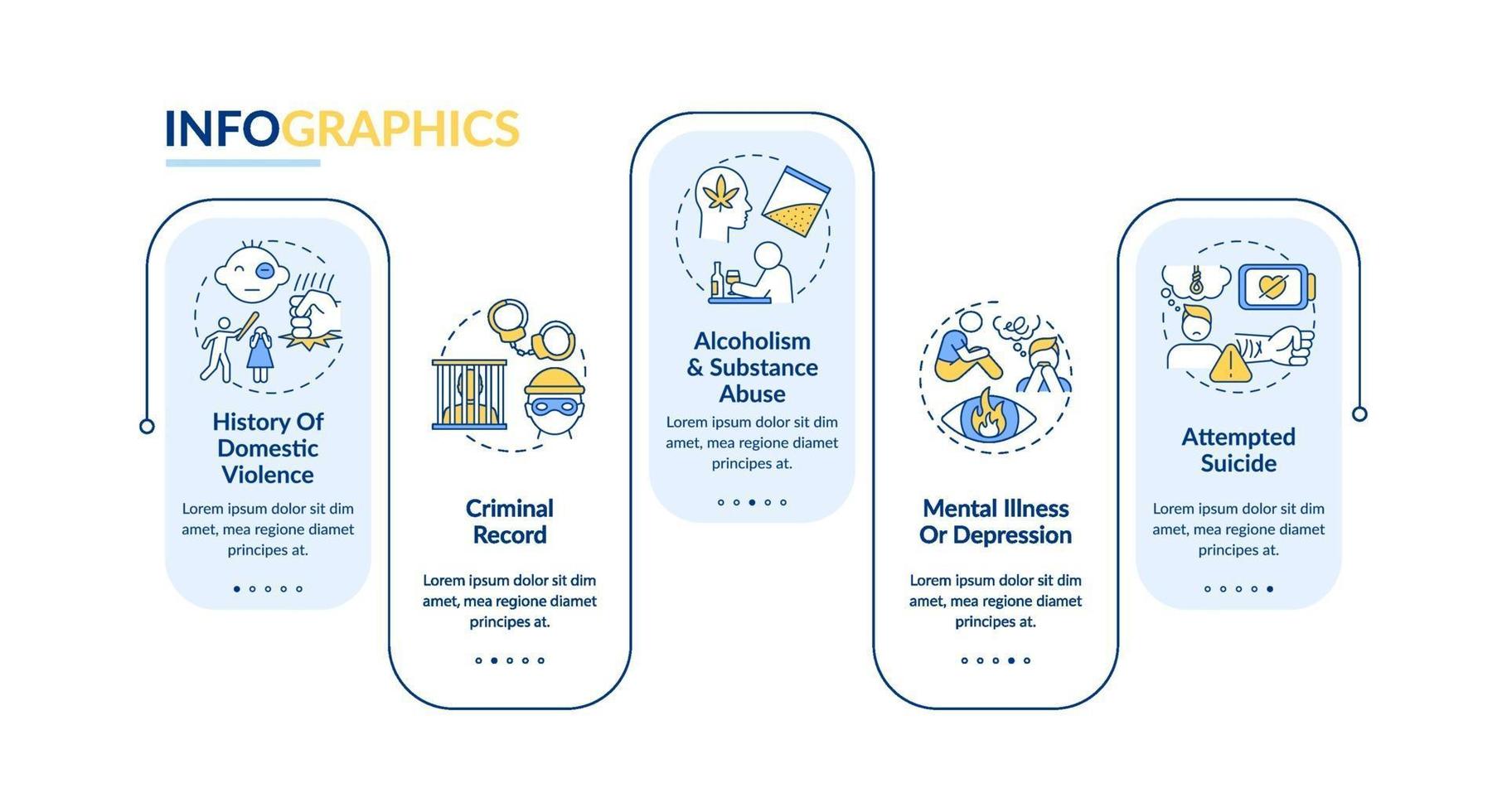 INFOGRAPHICS

History Of Domestic Violence

Lorem ipsum dolor sit dim amet, mea regione diamet principes at.

Criminal Record

Lorem ipsum dolor sit dim amet, mea regione diamet principes at.

Alcoholism & Substance Abuse

Lorem ipsum dolor sit dim amet, mea regione diamet principes at.

Mental Illness Or Depression

Lorem ipsum dolor sit dim amet, mea regione diamet principes at.

Attempted Suicide

Lorem ipsum dolor sit dim amet, mea regione diamet principes at.