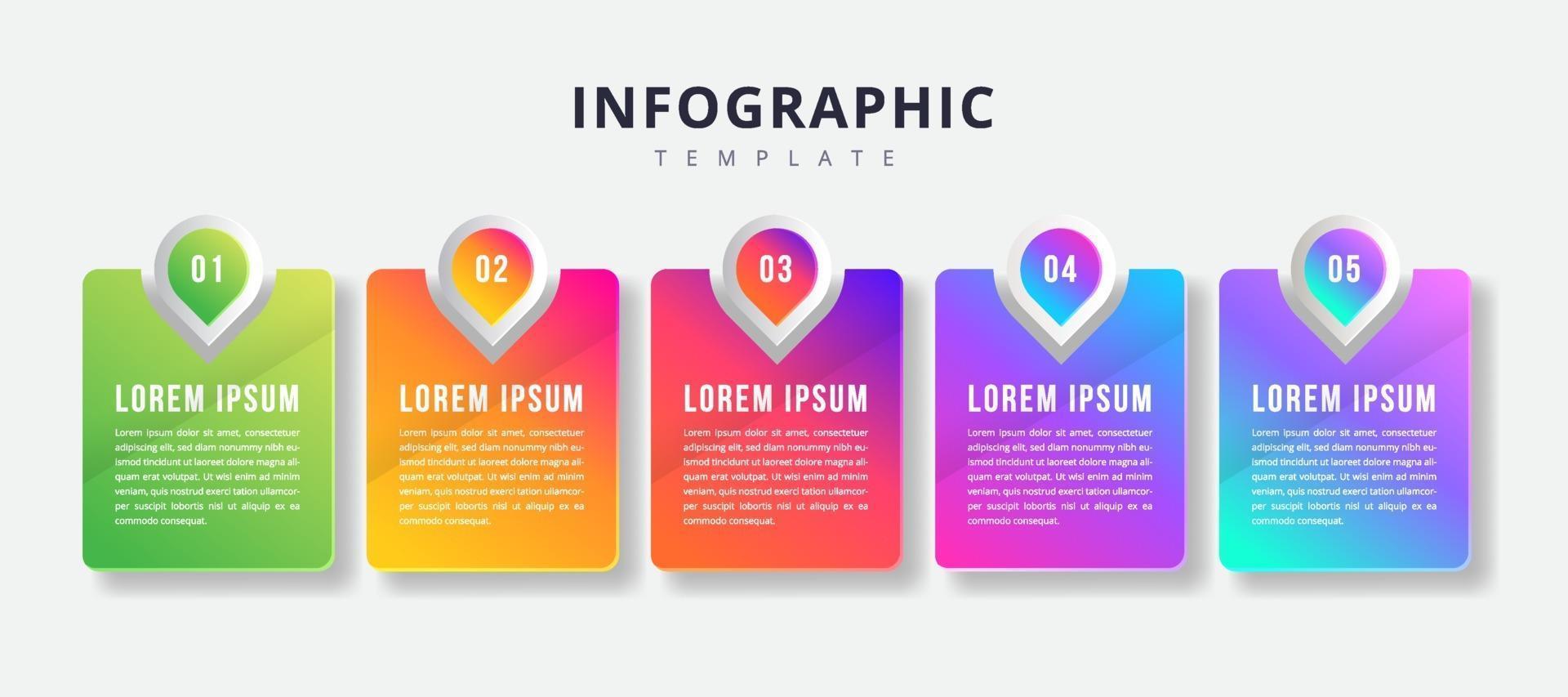 INFOGRAPHIC
TEMPLATE

01
LOREM IPSUM
Lorem ipsum dolor sit amet, consectetuer adipiscing elit, sed diam nonummy nibh euismod tincidunt ut laoreet dolore magna aliquam erat volutpat. Ut wisi enim ad minim veniam, quis nostrud exerci tation ullamcorper suscipit lobortis nisl ut aliquip ex ea commodo consequat.

02
LOREM IPSUM
Lorem ipsum dolor sit amet, consectetuer adipiscing elit, sed diam nonummy nibh euismod tincidunt ut laoreet dolore magna aliquam erat volutpat. Ut wisi enim ad minim veniam, quis nostrud exerci tation ullamcorper suscipit lobortis nisl ut aliquip ex ea commodo consequat.

03
LOREM IPSUM
Lorem ipsum dolor sit amet, consectetuer adipiscing elit, sed diam nonummy nibh euismod tincidunt ut laoreet dolore magna aliquam erat volutpat. Ut wisi enim ad minim veniam, quis nostrud exerci tation ullamcorper suscipit lobortis nisl ut aliquip ex ea commodo consequat.

04
LOREM IPSUM
Lorem ipsum dolor sit amet, consectetuer adipiscing elit, sed diam nonummy nibh euismod tincidunt ut laoreet dolore magna aliquam erat volutpat. Ut wisi enim ad minim veniam, quis nostrud exerci tation ullamcorper suscipit lobortis nisl ut aliquip ex ea commodo consequat.

05
LOREM IPSUM
Lorem ipsum dolor sit amet, consectetuer adipiscing elit, sed diam nonummy nibh euismod tincidunt ut laoreet dolore magna aliquam erat volutpat. Ut wisi enim ad minim veniam, quis nostrud exerci tation ullamcorper suscipit lobortis nisl ut aliquip ex ea commodo consequat.