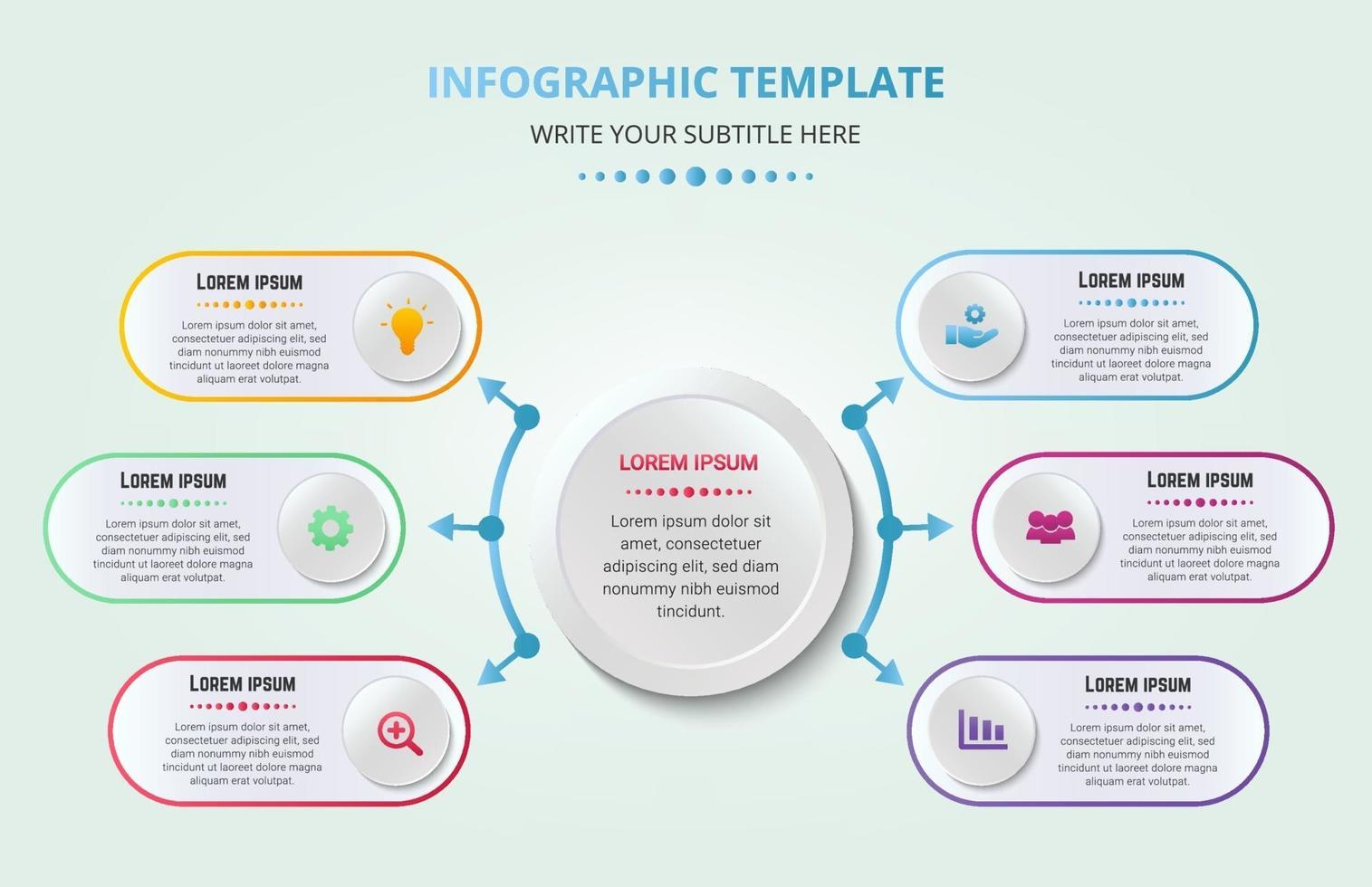 INFOGRAPHIC TEMPLATE

WRITE YOUR SUBTITLE HERE

LOREM IPSUM

Lorem ipsum dolor sit amet, consectetuer adipiscing elit, sed diam nonummy nibh euismod tincidunt ut laoreet dolore magna aliquam erat volutpat.

LOREM IPSUM

Lorem ipsum dolor sit amet, consectetuer adipiscing elit, sed diam nonummy nibh euismod tincidunt ut laoreet dolore magna aliquam erat volutpat.

LOREM IPSUM

Lorem ipsum dolor sit amet, consectetuer adipiscing elit, sed diam nonummy nibh euismod tincidunt ut laoreet dolore magna aliquam erat volutpat.

LOREM IPSUM

Lorem ipsum dolor sit amet, consectetuer adipiscing elit, sed diam nonummy nibh euismod tincidunt.

LOREM IPSUM

Lorem ipsum dolor sit amet, consectetuer adipiscing elit, sed diam nonummy nibh euismod tincidunt ut laoreet dolore magna aliquam erat volutpat.

LOREM IPSUM

Lorem ipsum dolor sit amet, consectetuer adipiscing elit, sed diam nonummy nibh euismod tincidunt ut laoreet dolore magna aliquam erat volutpat.

LOREM IPSUM

Lorem ipsum dolor sit amet, consectetuer adipiscing elit, sed diam nonummy nibh euismod tincidunt ut laoreet dolore magna aliquam erat volutpat.