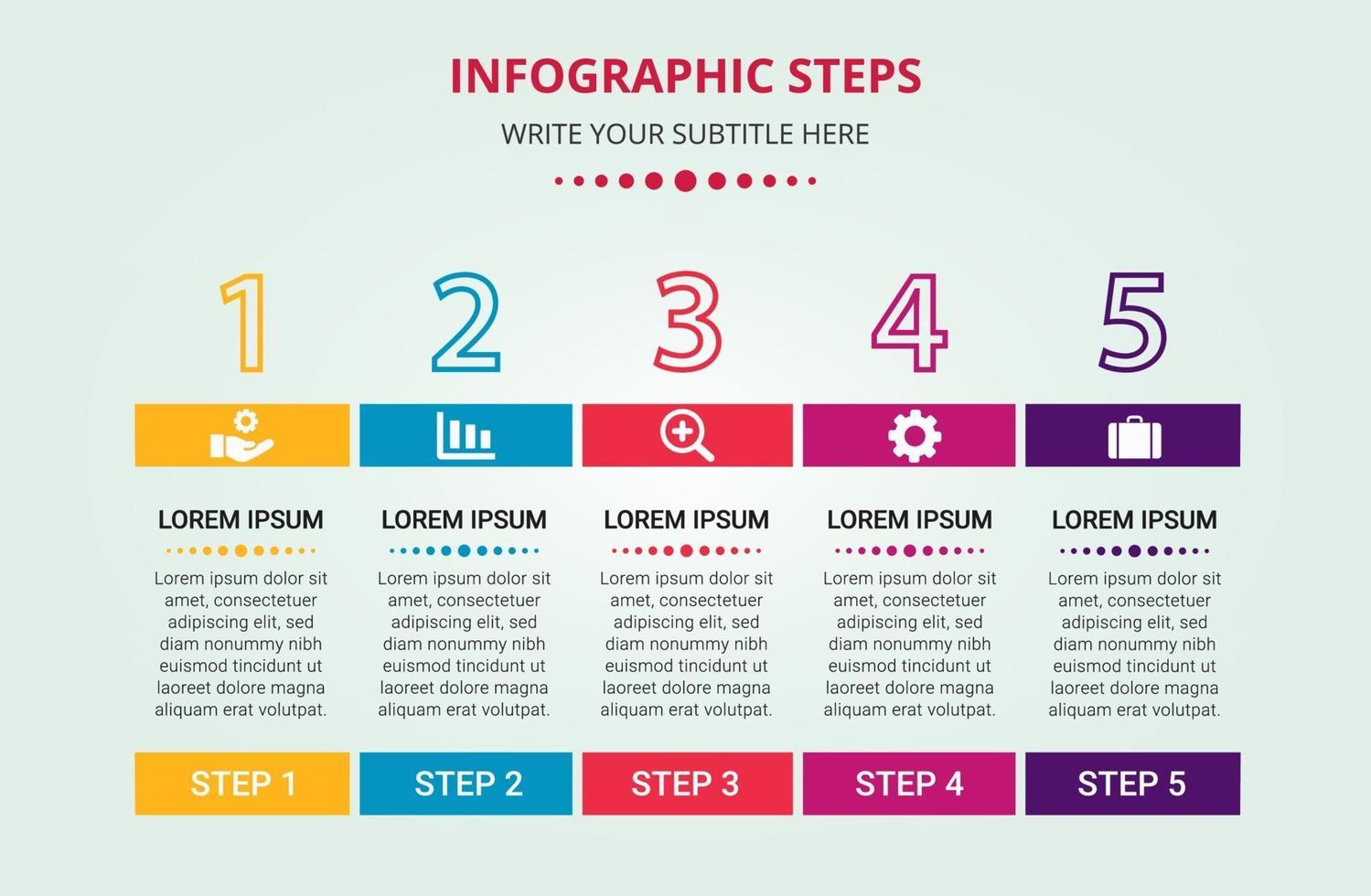 INFOGRAPHIC STEPS

WRITE YOUR SUBTITLE HERE

1

LOREM IPSUM

Lorem ipsum dolor sit amet, consectetuer adipiscing elit, sed diam nonummy nibh euismod tincidunt ut laoreet dolore magna aliquam erat volutpat.

STEP 1

2

LOREM IPSUM

Lorem ipsum dolor sit amet, consectetuer adipiscing elit, sed diam nonummy nibh euismod tincidunt ut laoreet dolore magna aliquam erat volutpat.

STEP 2

3

LOREM IPSUM

Lorem ipsum dolor sit amet, consectetuer adipiscing elit, sed diam nonummy nibh euismod tincidunt ut laoreet dolore magna aliquam erat volutpat.

STEP 3

4

LOREM IPSUM

Lorem ipsum dolor sit amet, consectetuer adipiscing elit, sed diam nonummy nibh euismod tincidunt ut laoreet dolore magna aliquam erat volutpat.

STEP 4

5

LOREM IPSUM

Lorem ipsum dolor sit amet, consectetuer adipiscing elit, sed diam nonummy nibh euismod tincidunt ut laoreet dolore magna aliquam erat volutpat.

STEP 5