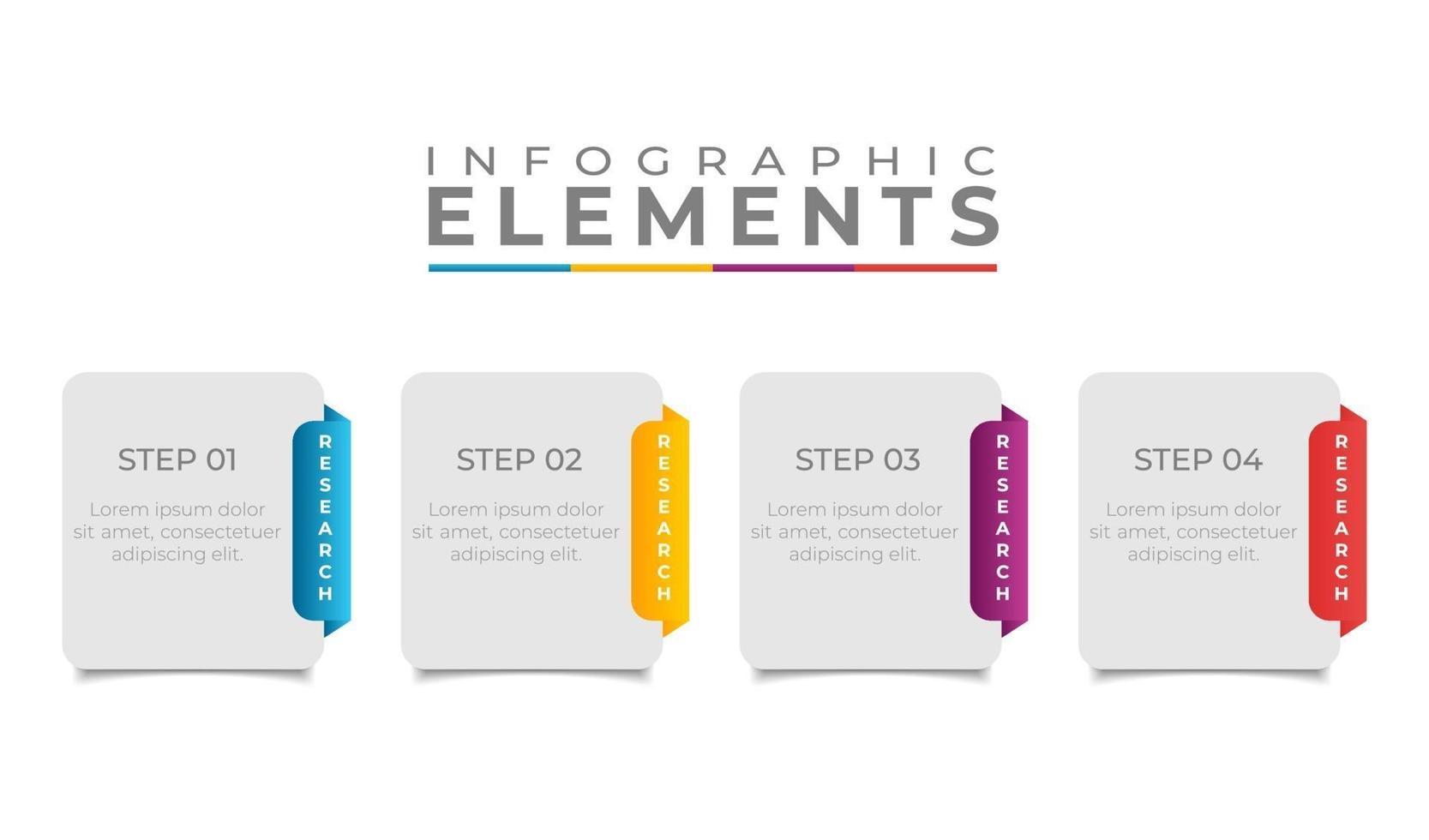 INFOGRAPHIC
ELEMENTS

STEP 01
Lorem ipsum dolor sit amet, consectetuer adipiscing elit.
RESEARCH

STEP 02
Lorem ipsum dolor sit amet, consectetuer adipiscing elit.
RESEARCH

STEP 03
Lorem ipsum dolor sit amet, consectetuer adipiscing elit.
RESEARCH

STEP 04
Lorem ipsum dolor sit amet, consectetuer adipiscing elit.
RESEARCH