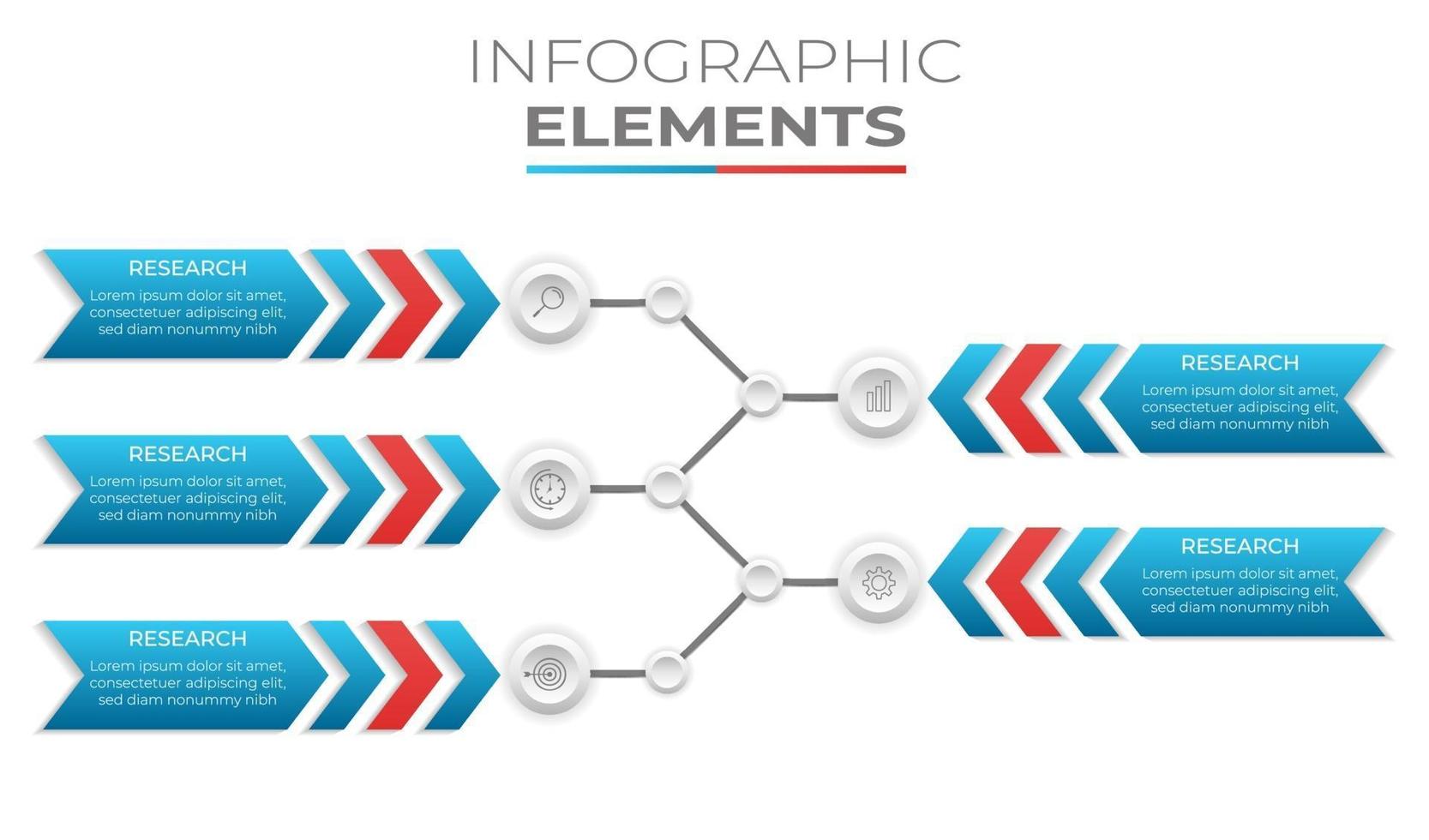 INFOGRAPHIC
ELEMENTS

RESEARCH
Lorem ipsum dolor sit amet, consectetuer adipiscing elit, sed diam nonummy nibh

RESEARCH
Lorem ipsum dolor sit amet, consectetuer adipiscing elit, sed diam nonummy nibh

RESEARCH
Lorem ipsum dolor sit amet, consectetuer adipiscing elit, sed diam nonummy nibh

RESEARCH
Lorem ipsum dolor sit amet, consectetuer adipiscing elit, sed diam nonummy nibh

RESEARCH
Lorem ipsum dolor sit amet, consectetuer adipiscing elit, sed diam nonummy nibh