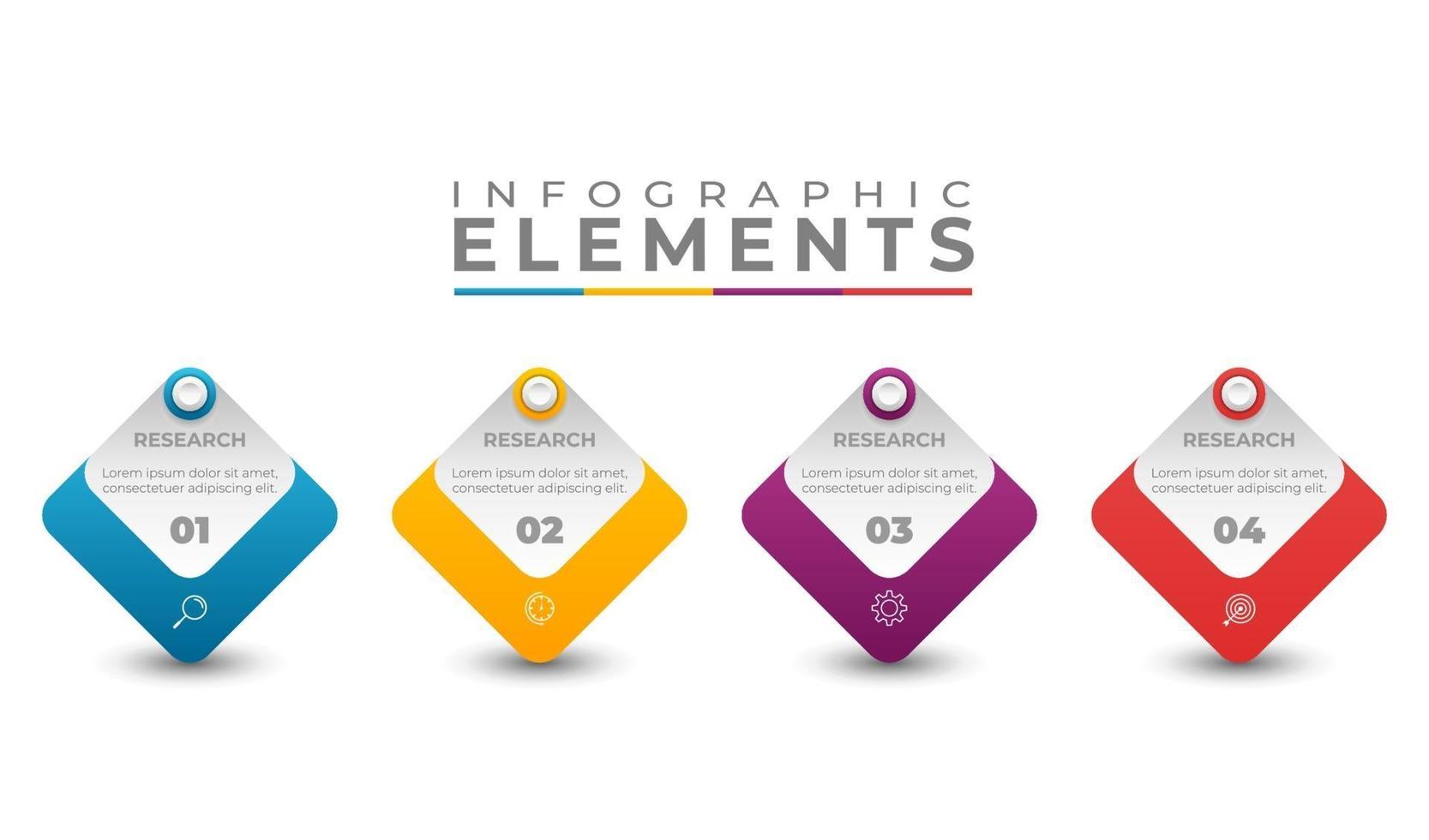 INFOGRAPHIC
ELEMENTS

RESEARCH
Lorem ipsum dolor sit amet, consectetuer adipiscing elit.
01

RESEARCH
Lorem ipsum dolor sit amet, consectetuer adipiscing elit.
02

RESEARCH
Lorem ipsum dolor sit amet, consectetuer adipiscing elit.
03

RESEARCH
Lorem ipsum dolor sit amet, consectetuer adipiscing elit.
04