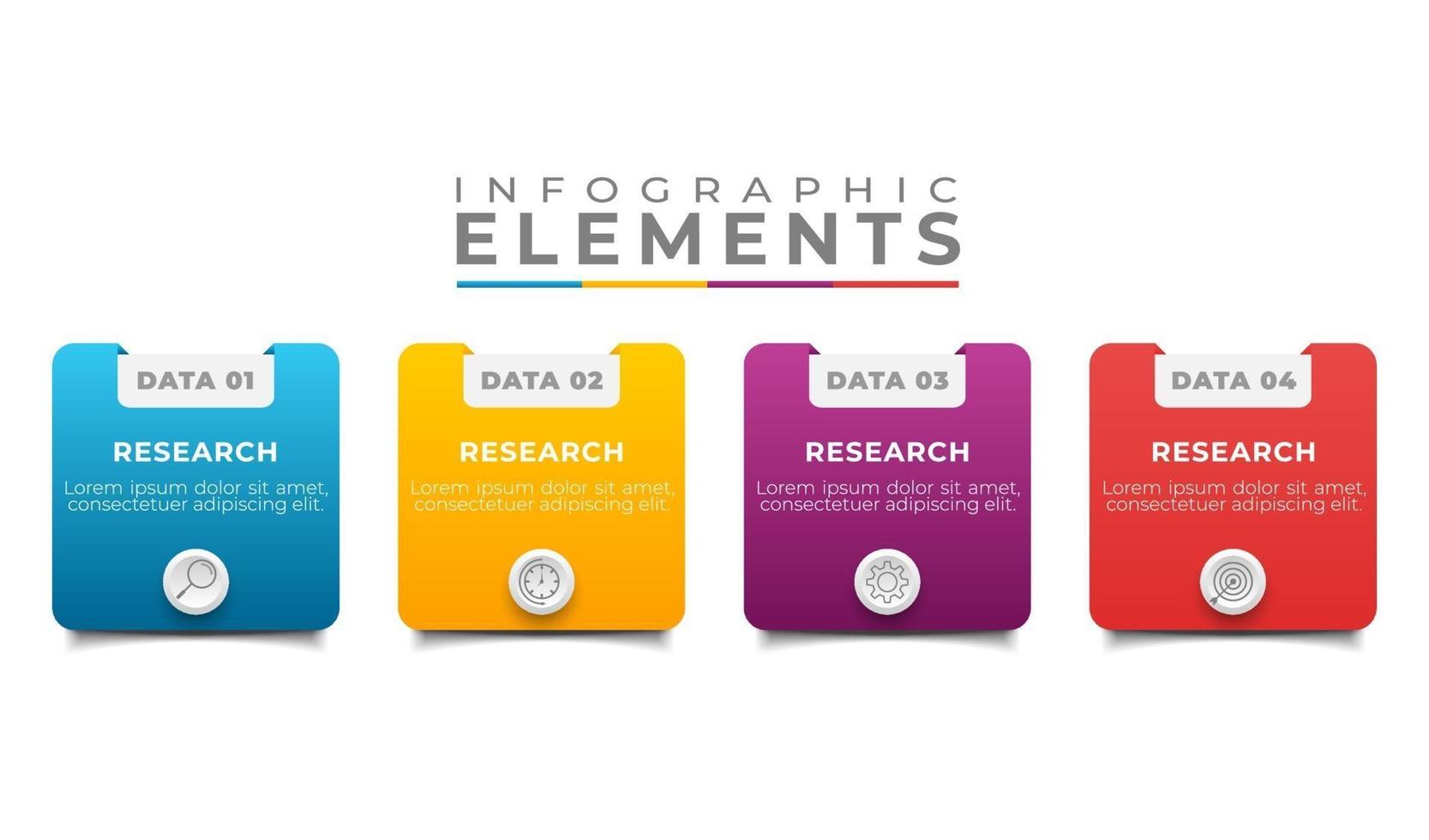 INFOGRAPHIC
ELEMENTS

DATA 01
RESEARCH
Lorem ipsum dolor sit amet, consectetuer adipiscing elit.

DATA 02
RESEARCH
Lorem ipsum dolor sit amet, consectetuer adipiscing elit.

DATA 03
RESEARCH
Lorem ipsum dolor sit amet, consectetuer adipiscing elit.

DATA 04
RESEARCH
Lorem ipsum dolor sit amet, consectetuer adipiscing elit.