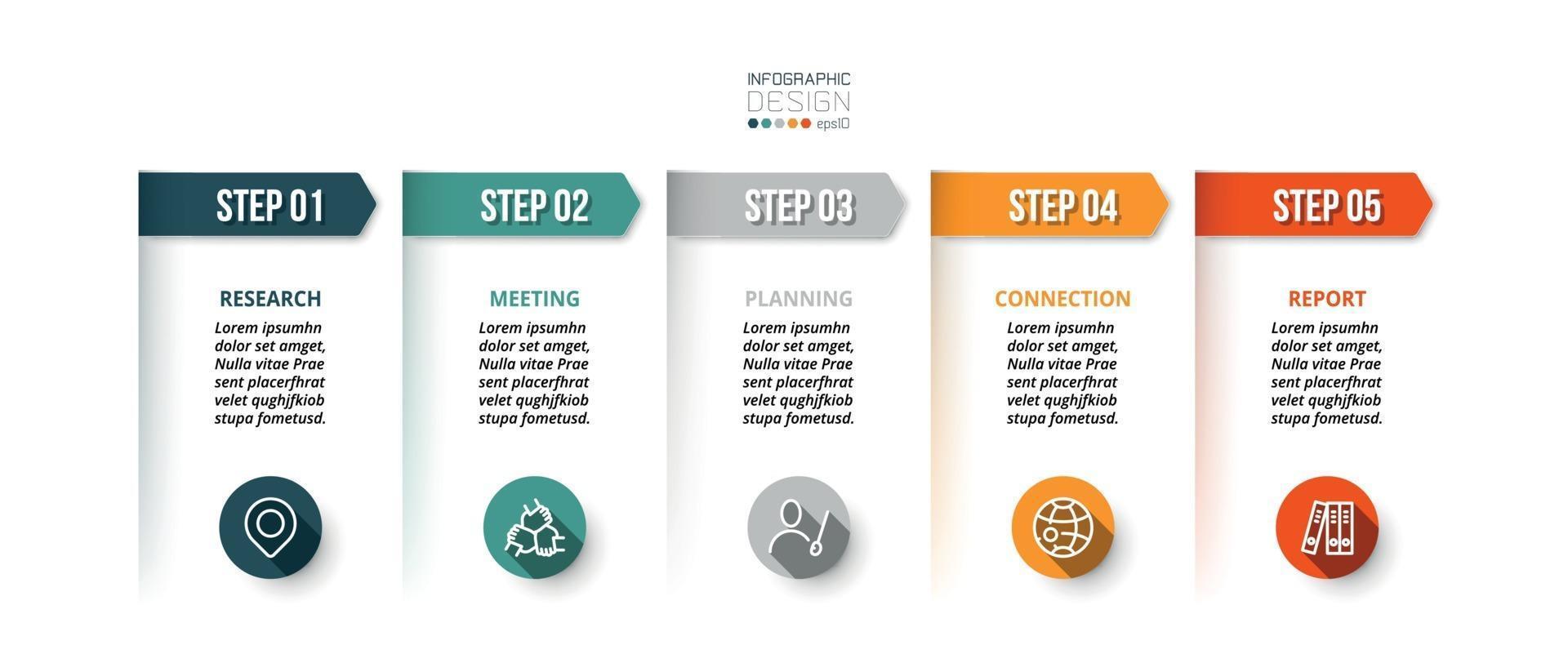 INFOGRAPHIC
DESIGN
eps10

STEP 01

RESEARCH

Lorem ipsumhn dolor set amget, Nulla vitae Prae sent placerfhrat velet qughjfkiob stupa fometusd.

STEP 02

MEETING

Lorem ipsumhn dolor set amget, Nulla vitae Prae sent placerfhrat velet qughjfkiob stupa fometusd.

STEP 03

PLANNING

Lorem ipsumhn dolor set amget, Nulla vitae Prae sent placerfhrat velet qughjfkiob stupa fometusd.

STEP 04

CONNECTION

Lorem ipsumhn dolor set amget, Nulla vitae Prae sent placerfhrat velet qughjfkiob stupa fometusd.

STEP 05

REPORT

Lorem ipsumhn dolor set amget, Nulla vitae Prae sent placerfhrat velet qughjfkiob stupa fometusd.