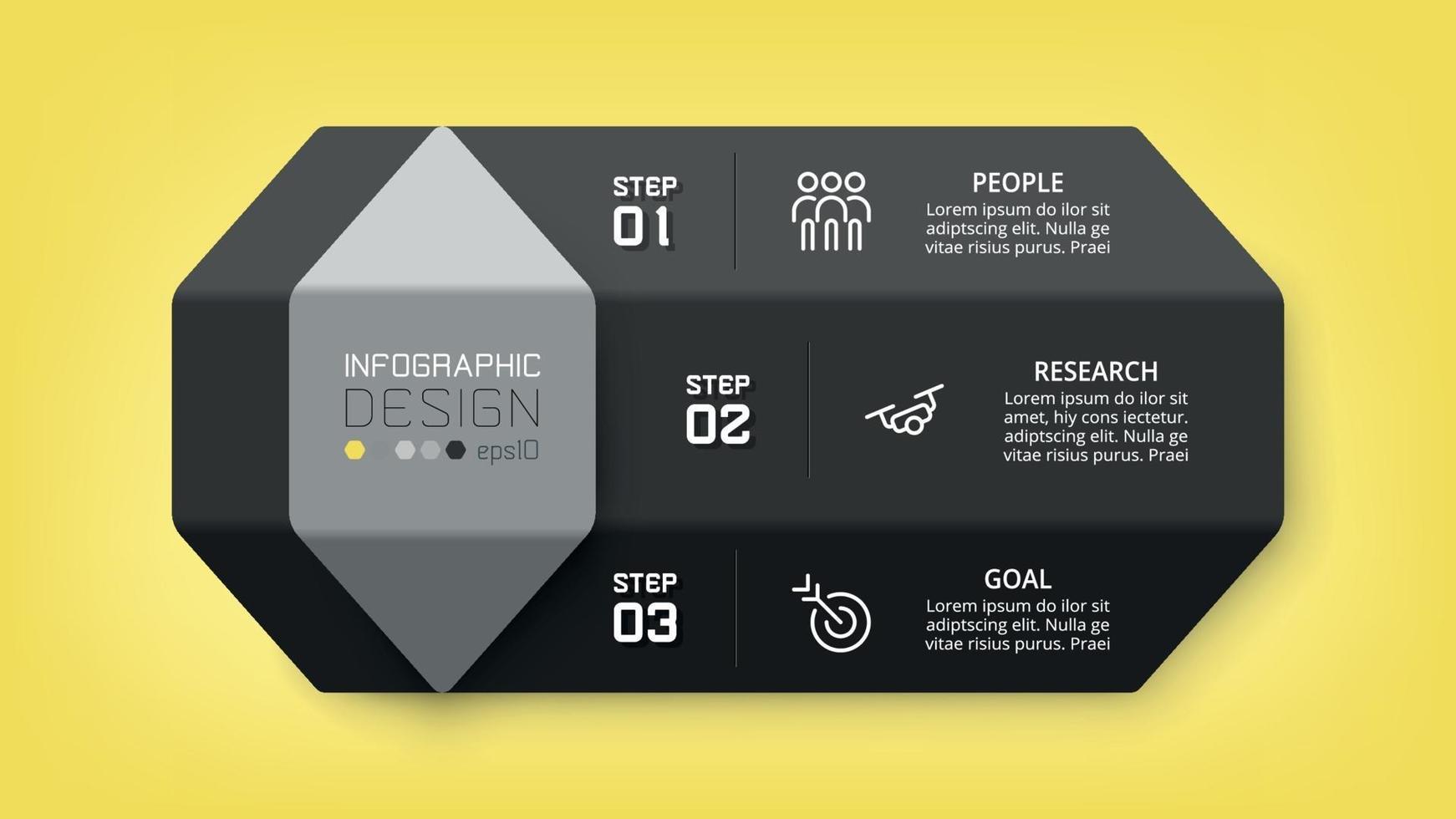 INFOGRAPHIC
DESIGN
eps10

STEP 01

PEOPLE
Lorem ipsum do ilor sit adiptscing elit. Nulla ge vitae risius purus. Praei

STEP 02

RESEARCH
Lorem ipsum do ilor sit amet, hiy cons iectetur. adiptscing elit. Nulla ge vitae risius purus. Praei

STEP 03

GOAL
Lorem ipsum do ilor sit adiptscing elit. Nulla ge vitae risius purus. Praei