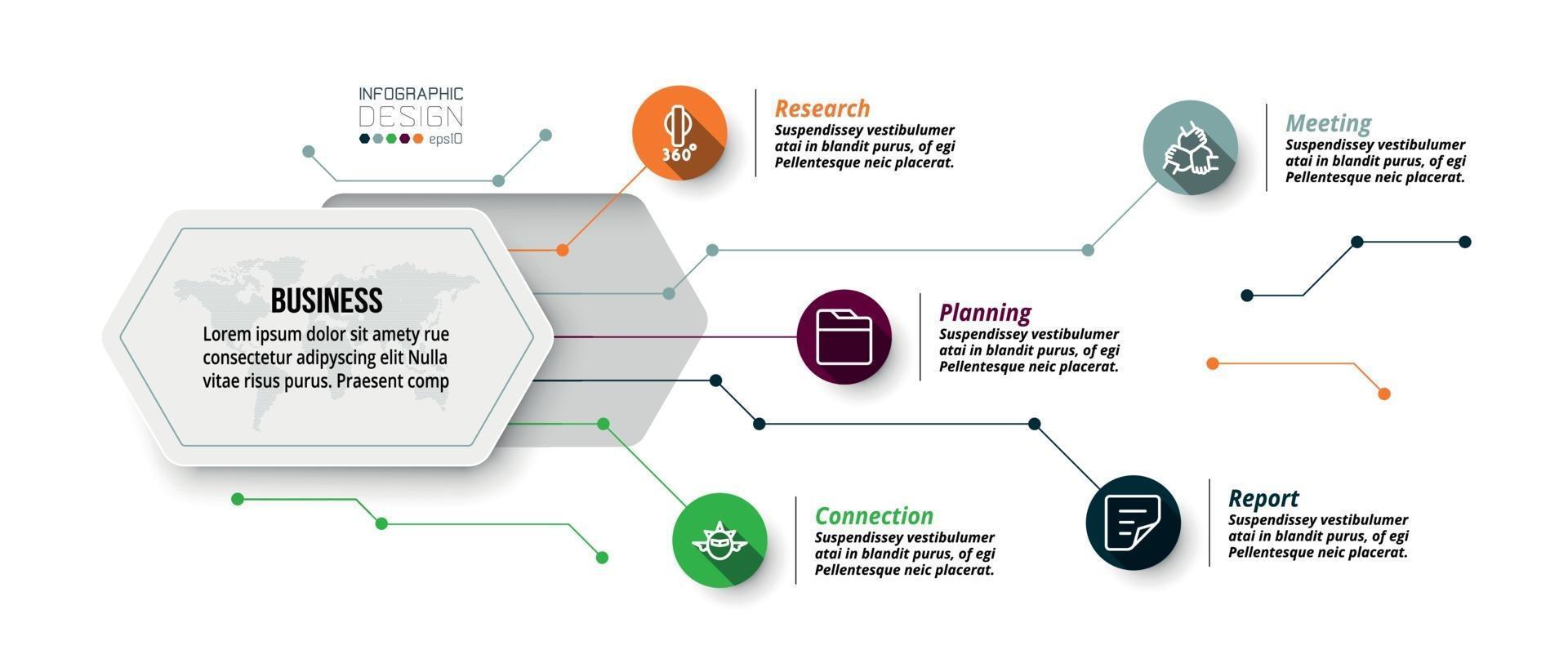 INFOGRAPHIC
DESIGN
eps10

BUSINESS
Lorem ipsum dolor sit amety rue consectetur adipyscing elit Nulla vitae risus purus. Praesent comp

360°

Research
Suspendissey vestibulumer atai in blandit purus, of egi Pellentesque neic placerat.

Meeting
Suspendissey vestibulumer atai in blandit purus, of egi Pellentesque neic placerat.

Planning
Suspendissey vestibulumer atai in blandit purus, of egi Pellentesque neic placerat.

Connection
Suspendissey vestibulumer atai in blandit purus, of egi Pellentesque neic placerat.

Report
Suspendissey vestibulumer atai in blandit purus, of egi Pellentesque neic placerat.