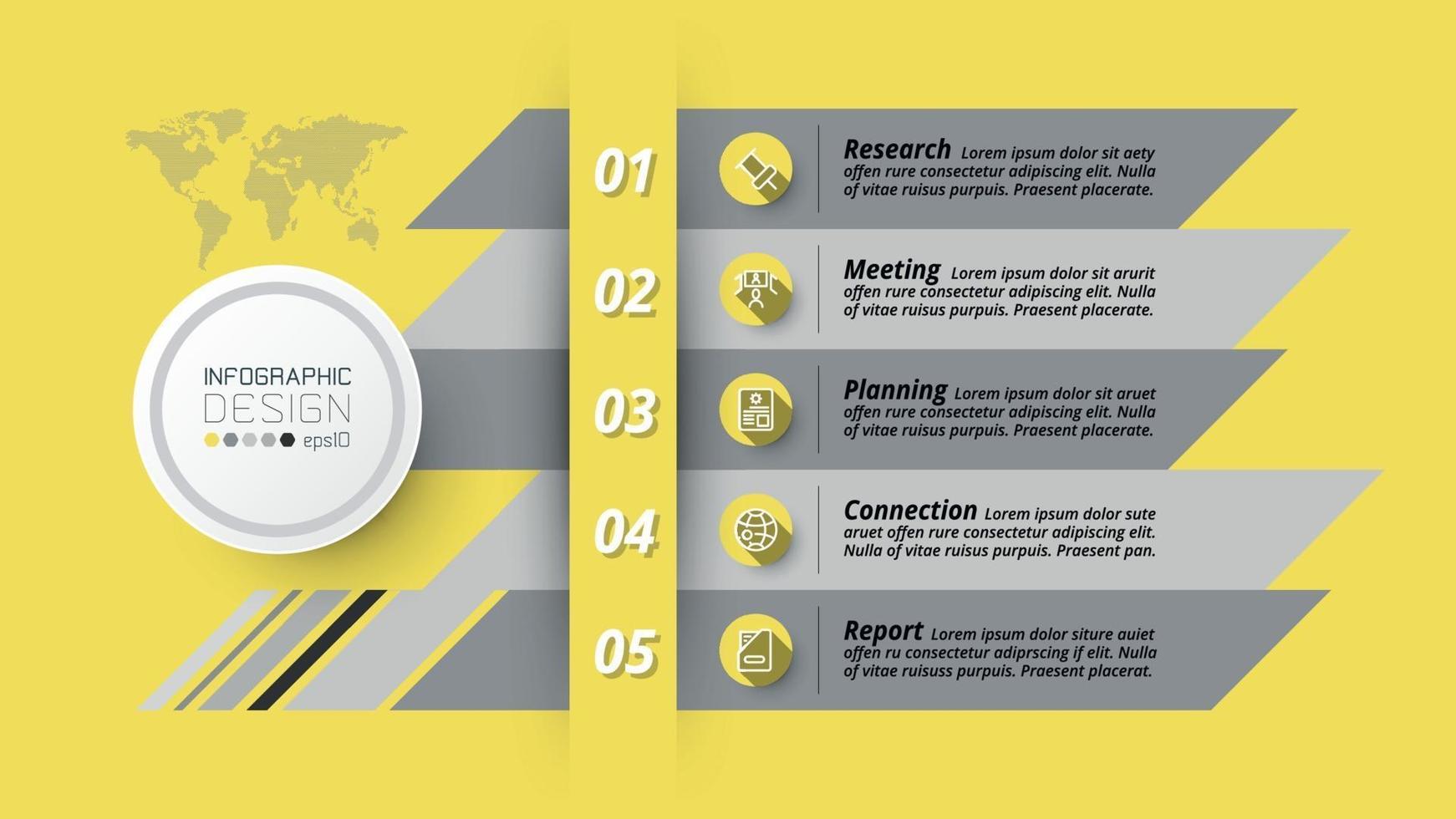 INFOGRAPHIC
DESIGN
eps10

01
Research Lorem ipsum dolor sit aety offen rure consectetur adipiscing elit. Nulla of vitae ruisus purpuis. Praesent placerate.

02
Meeting Lorem ipsum dolor sit arurit offen rure consectetur adipiscing elit. Nulla of vitae ruisus purpuis. Praesent placerate.

03
Planning Lorem ipsum dolor sit aruet offen rure consectetur adipiscing elit. Nulla of vitae ruisus purpuis. Praesent placerate.

04
Connection Lorem ipsum dolor sute aruet offen rure consectetur adipiscing elit. Nulla of vitae ruisus purpuis. Praesent pan.

05
Report Lorem ipsum dolor siture auiet offen ru consectetur adiprscing if elit. Nulla of vitae ruisuss purpuis. Praesent placerat.