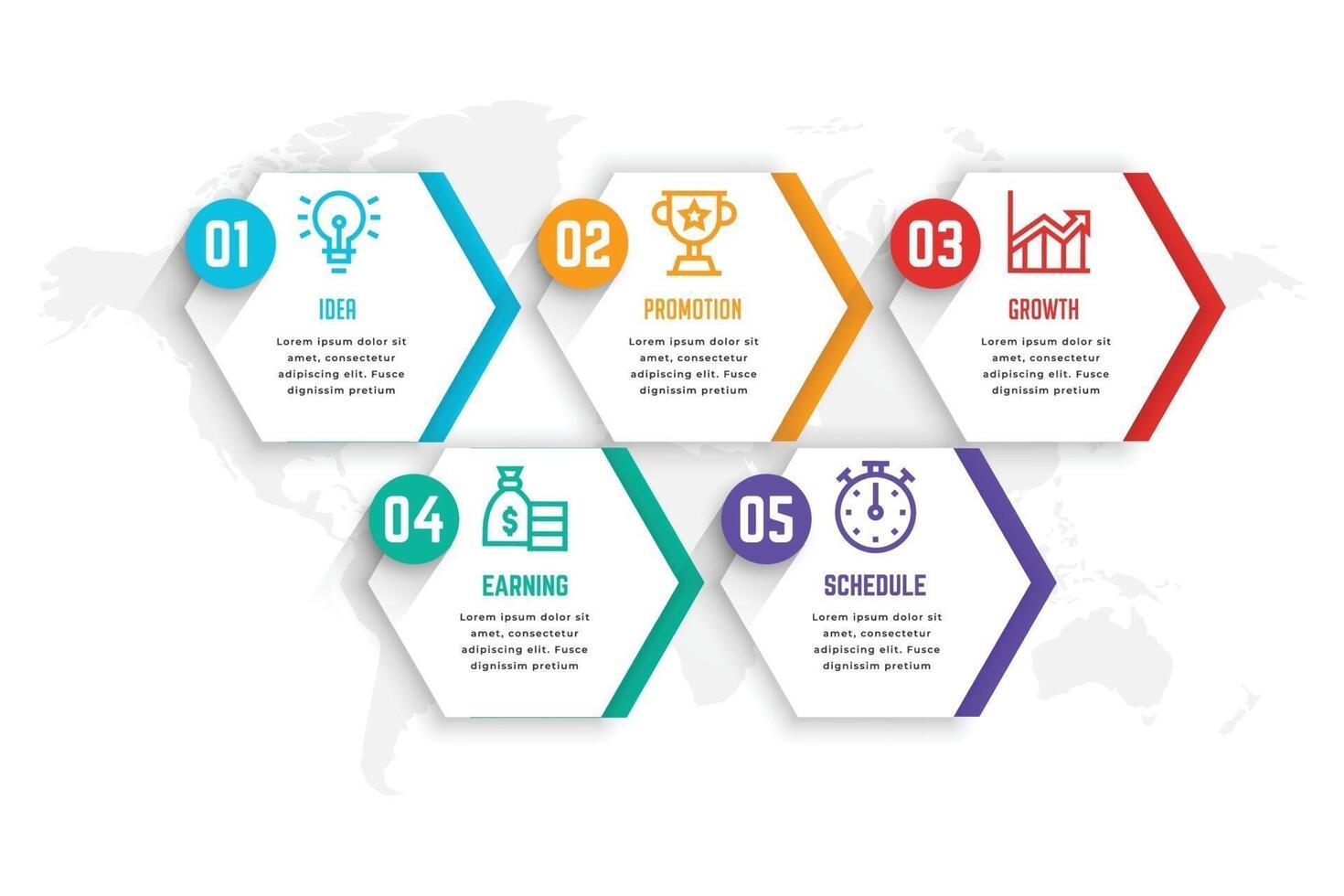 01

IDEA

Lorem ipsum dolor sit amet, consectetur adipiscing elit. Fusce dignissim pretium

02

PROMOTION

Lorem ipsum dolor sit amet, consectetur adipiscing elit. Fusce dignissim pretium

03

GROWTH

Lorem ipsum dolor sit amet, consectetur adipiscing elit. Fusce dignissim pretium

04

$

EARNING

Lorem ipsum dolor sit amet, consectetur adipiscing elit. Fusce dignissim pretium

05

SCHEDULE

Lorem ipsum dolor sit amet, consectetur adipiscing elit. Fusce dignissim pretium