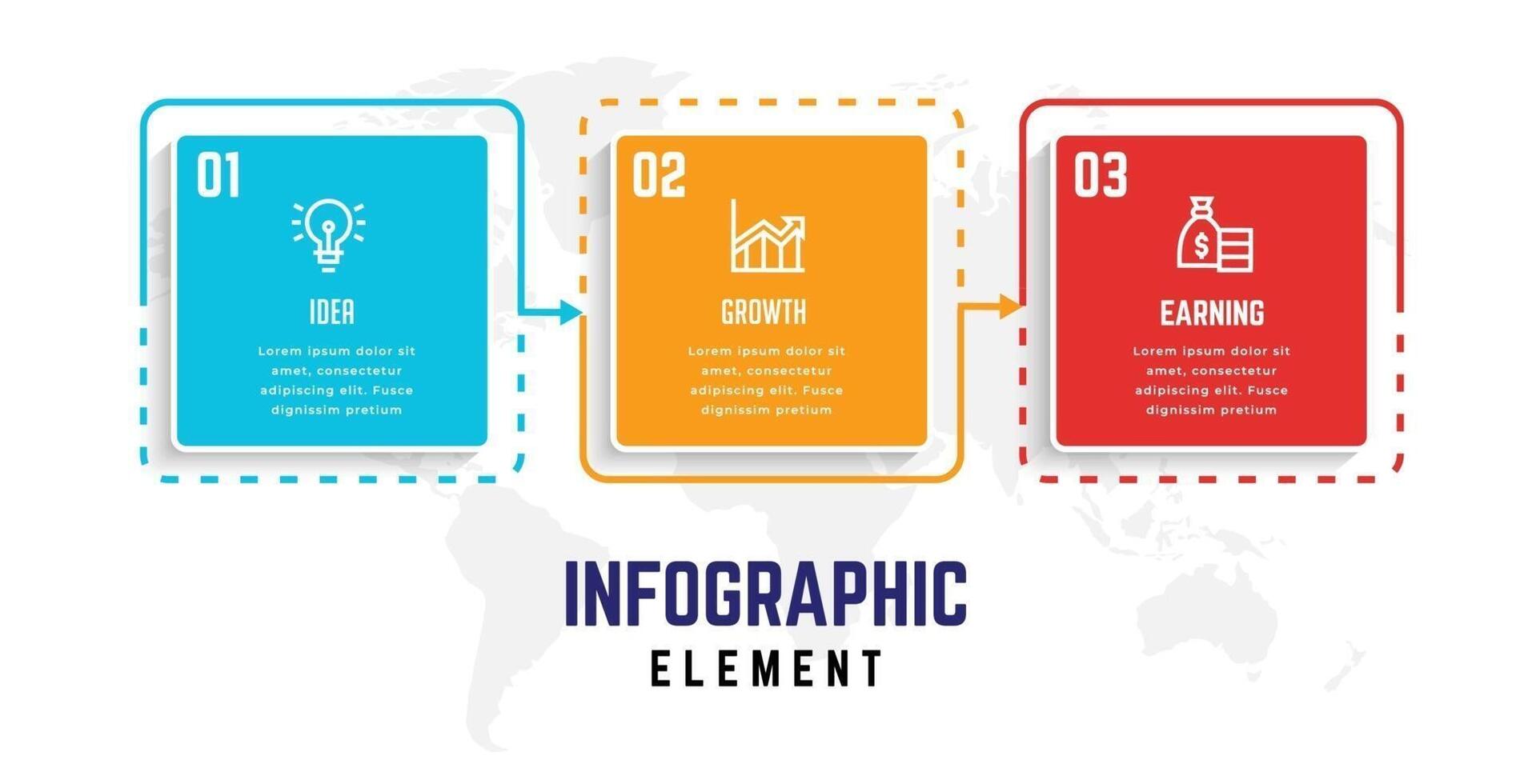 01

IDEA

Lorem ipsum dolor sit amet, consectetur adipiscing elit. Fusce dignissim pretium

02

GROWTH

Lorem ipsum dolor sit amet, consectetur adipiscing elit. Fusce dignissim pretium

03

$

EARNING

Lorem ipsum dolor sit amet, consectetur adipiscing elit. Fusce dignissim pretium

INFOGRAPHIC

ELEMENT