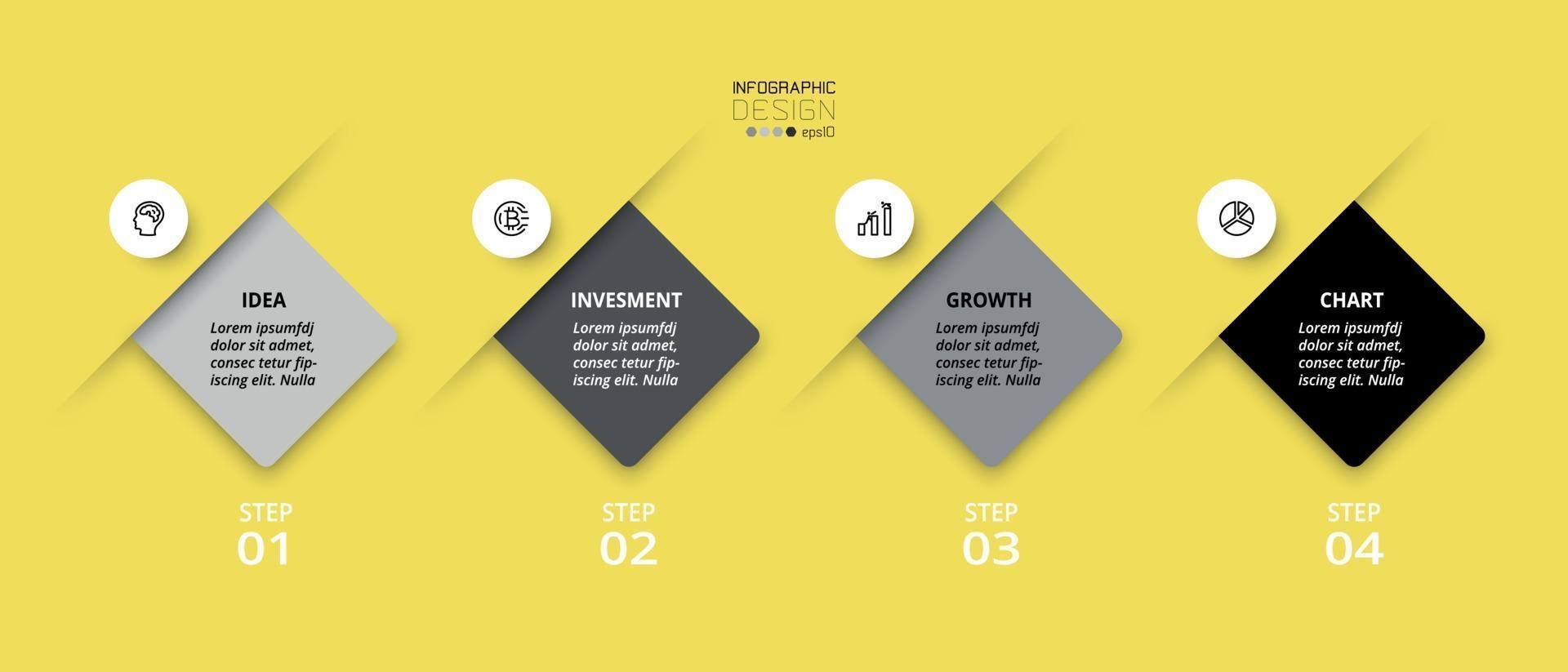 INFOGRAPHIC
DESIGN
eps10

IDEA
Lorem ipsumfdj dolor sit admet, consec tetur fipiscing elit. Nulla

STEP
01

INVESMENT
Lorem ipsumfdj dolor sit admet, consec tetur fipiscing elit. Nulla

STEP
02

GROWTH
Lorem ipsumfdj dolor sit admet, consec tetur fipiscing elit. Nulla

STEP
03

CHART
Lorem ipsumfdj dolor sit admet, consec tetur fipiscing elit. Nulla

STEP
04