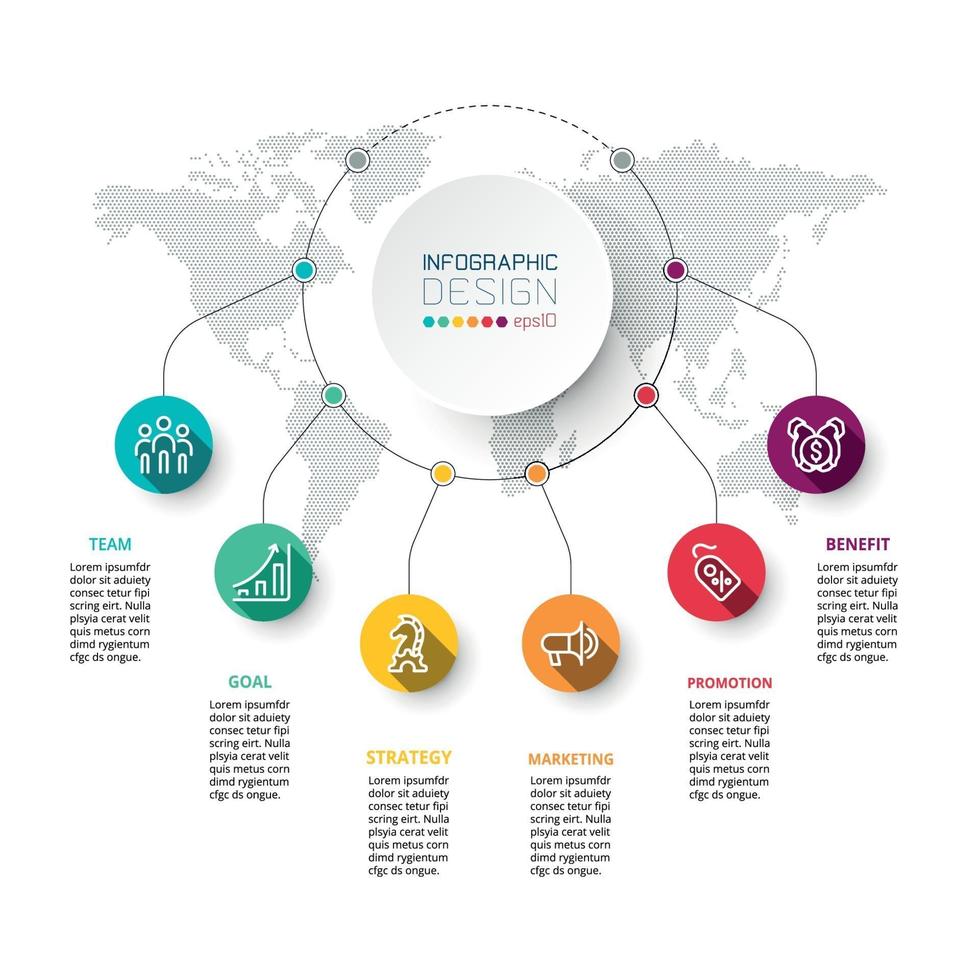 INFOGRAPHIC
DESIGN
eps10

TEAM
Lorem ipsumfdr dolor sit aduiety consec tetur fipi scring eirt. Nulla plsyia cerat velit quis metus corn dimd rygientum cfgc ds ongue.

GOAL
Lorem ipsumfdr dolor sit aduiety consec tetur fipi scring eirt. Nulla plsyia cerat velit quis metus corn dimd rygientum cfgc ds ongue.

STRATEGY
Lorem ipsumfdr dolor sit aduiety consec tetur fipi scring eirt. Nulla plsyia cerat velit quis metus corn dimd rygientum cfgc ds ongue.

MARKETING
Lorem ipsumfdr dolor sit aduiety consec tetur fipi scring eirt. Nulla plsyia cerat velit quis metus corn dimd rygientum cfgc ds ongue.

PROMOTION
Lorem ipsumfdr dolor sit aduiety consec tetur fipi scring eirt. Nulla plsyia cerat velit quis metus corn dimd rygientum cfgc ds ongue.

BENEFIT
Lorem ipsumfdr dolor sit aduiety consec tetur fipi scring eirt. Nulla plsyia cerat velit quis metus corn dimd rygientum cfgc ds ongue.