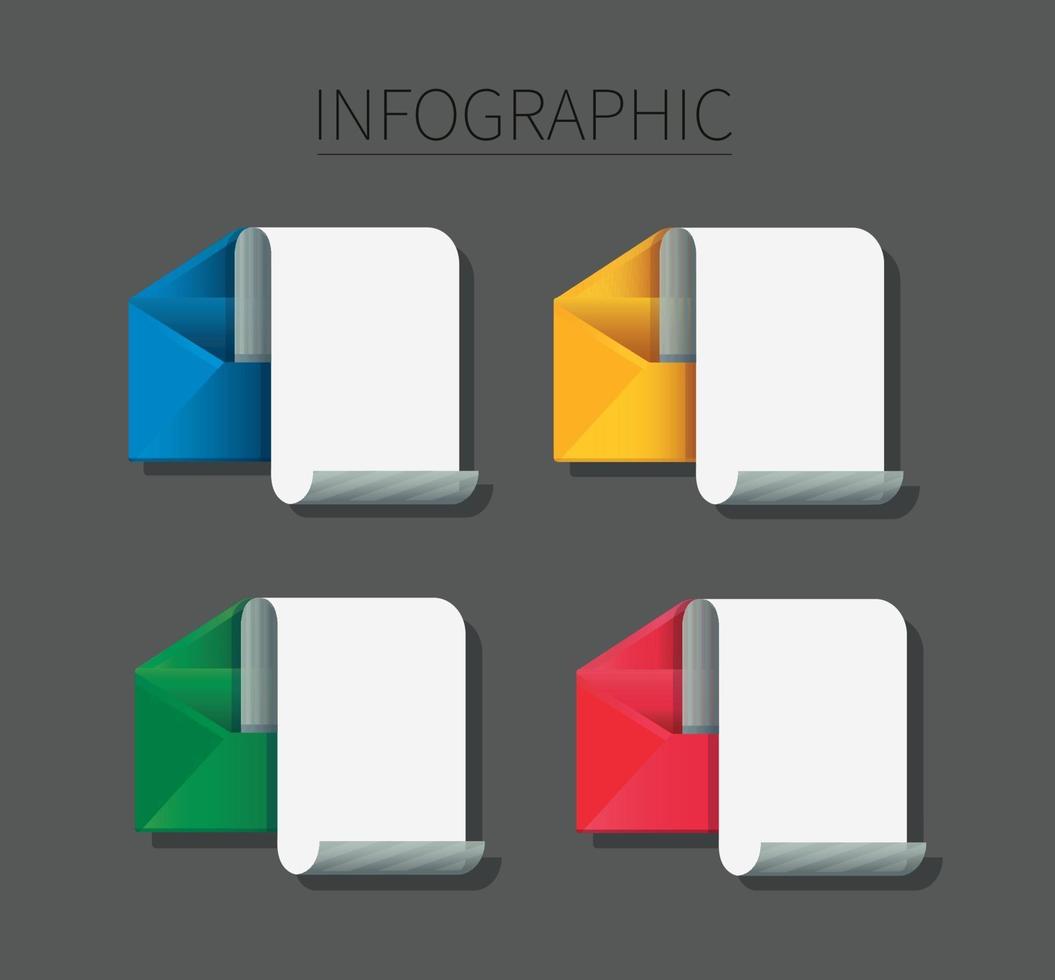 INFOGRAPHIC