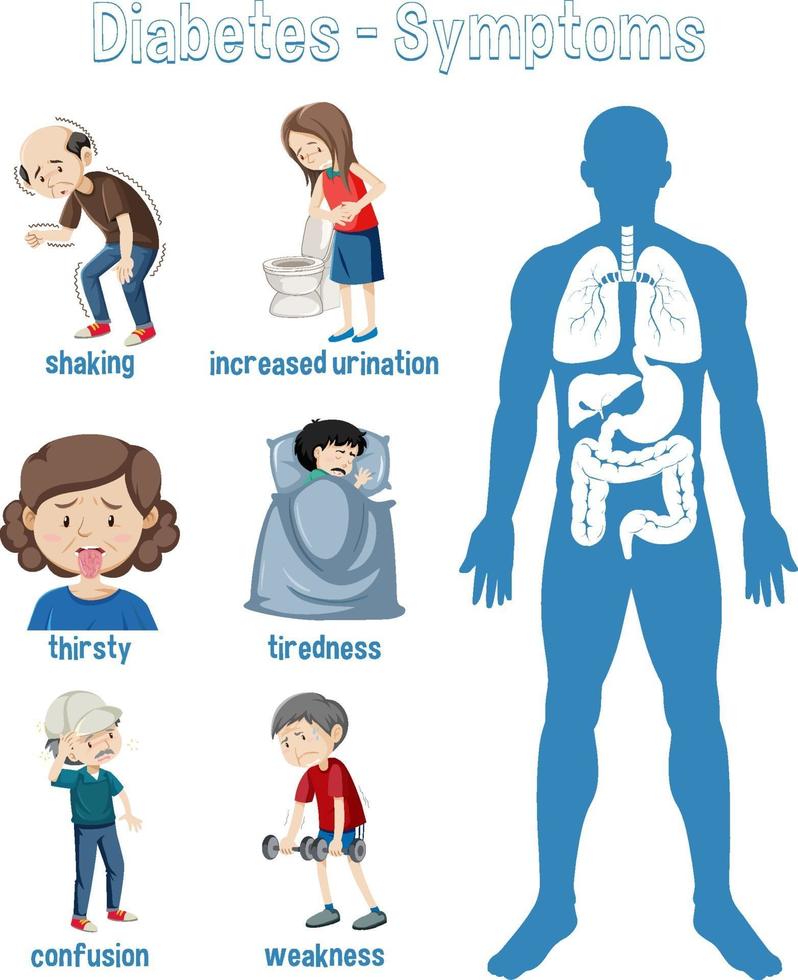 Diabetes - Symptoms

shaking

increased urination

thirsty

tiredness

confusion

weakness