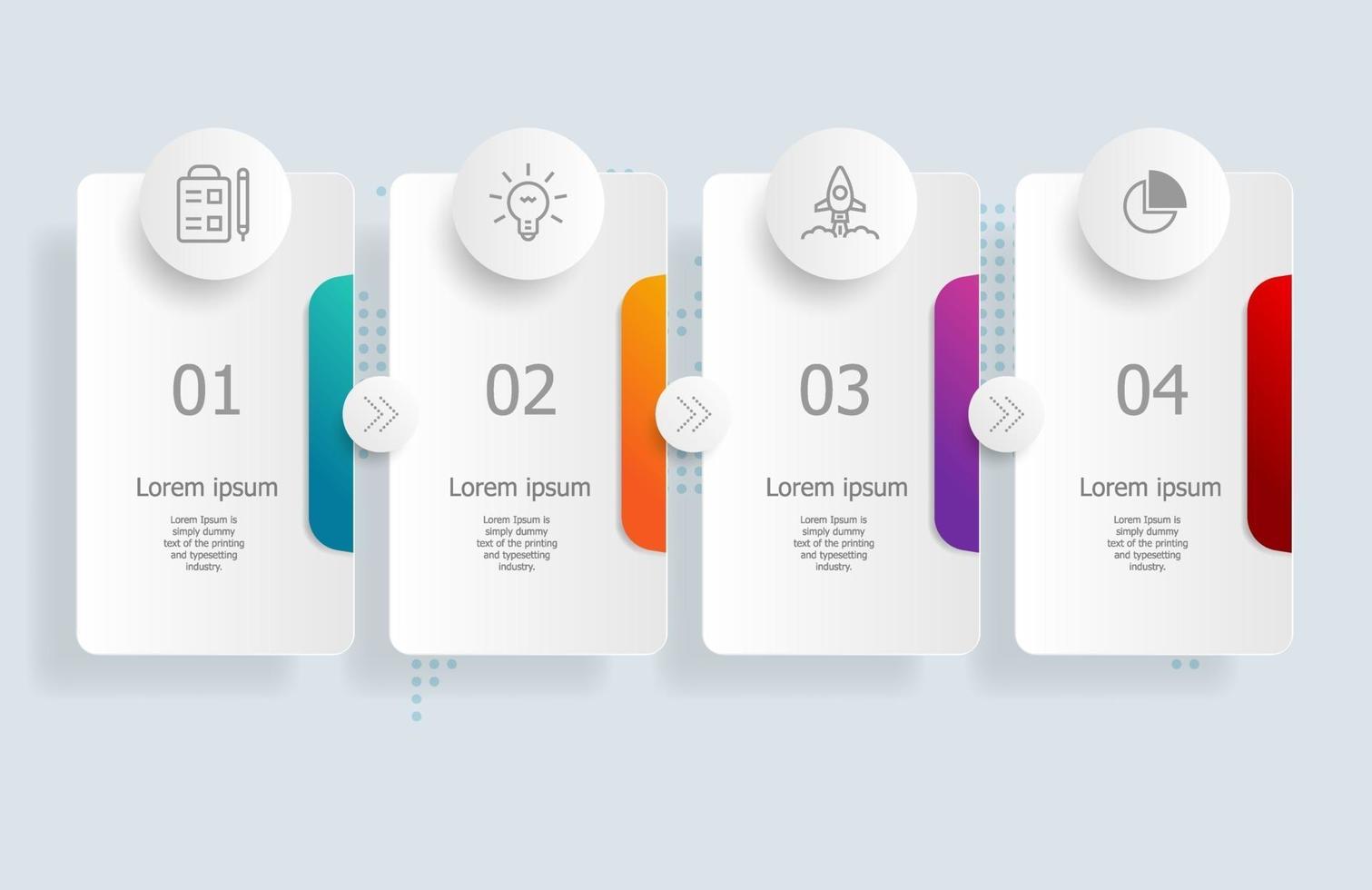 01

Lorem ipsum

Lorem Ipsum is simply dummy text of the printing and typesetting industry.

02

Lorem ipsum

Lorem Ipsum is simply dummy text of the printing and typesetting industry.

03

Lorem ipsum

Lorem Ipsum is simply dummy text of the printing and typesetting industry.

04

Lorem ipsum

Lorem Ipsum is simply dummy text of the printing and typesetting industry.