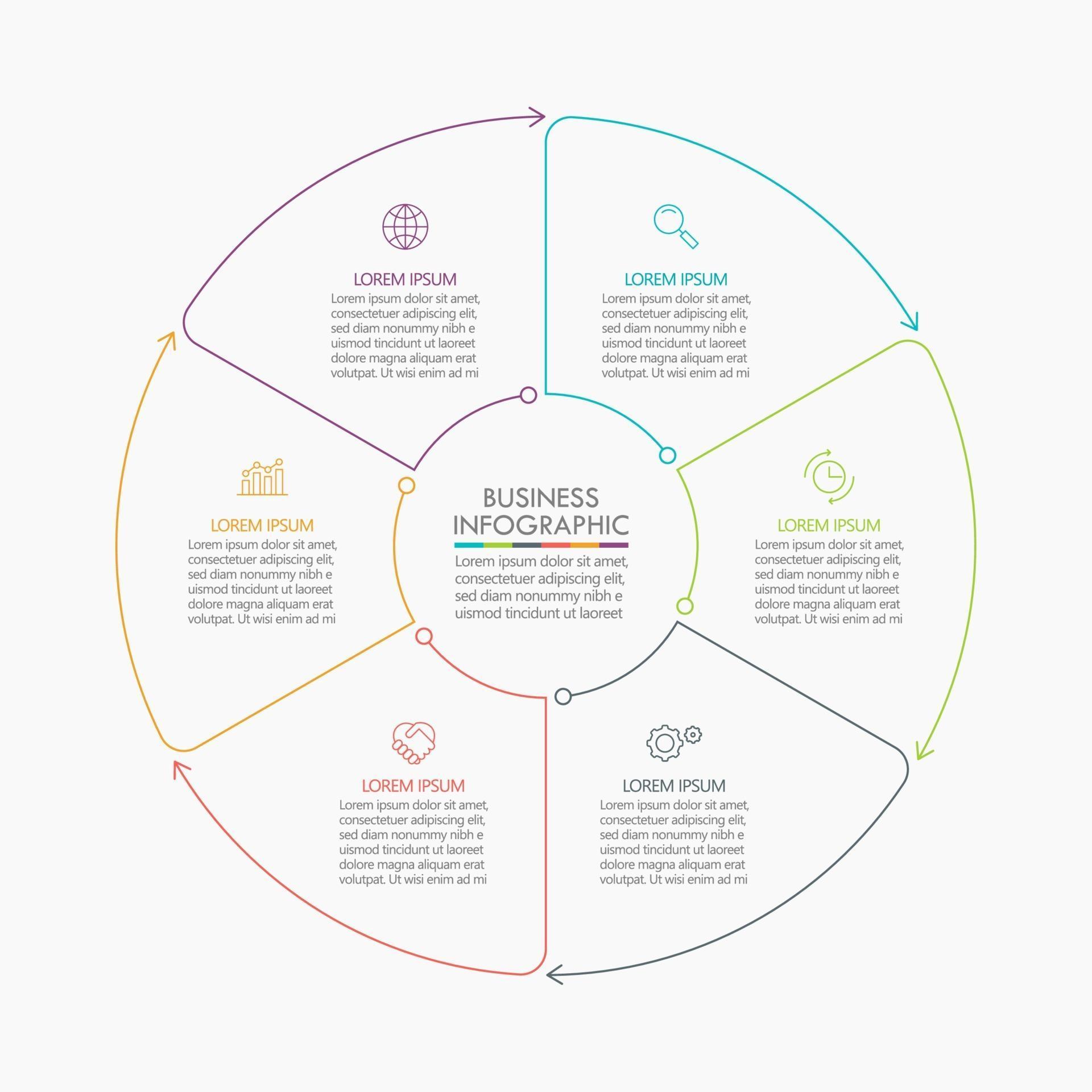 LOREM IPSUM
Lorem ipsum dolor sit amet, consectetuer adipiscing elit, sed diam nonummy nibh e uismod tincidunt ut laoreet dolore magna aliquam erat volutpat. Ut wisi enim ad mi

LOREM IPSUM
Lorem ipsum dolor sit amet, consectetuer adipiscing elit, sed diam nonummy nibh e uismod tincidunt ut laoreet dolore magna aliquam erat volutpat. Ut wisi enim ad mi

LOREM IPSUM
Lorem ipsum dolor sit amet, consectetuer adipiscing elit, sed diam nonummy nibh e uismod tincidunt ut laoreet dolore magna aliquam erat volutpat. Ut wisi enim ad mi

BUSINESS INFOGRAPHIC
Lorem ipsum dolor sit amet, consectetuer adipiscing elit, sed diam nonummy nibh e uismod tincidunt ut laoreet

LOREM IPSUM
Lorem ipsum dolor sit amet, consectetuer adipiscing elit, sed diam nonummy nibh e uismod tincidunt ut laoreet dolore magna aliquam erat volutpat. Ut wisi enim ad mi

LOREM IPSUM
Lorem ipsum dolor sit amet, consectetuer adipiscing elit, sed diam nonummy nibh e uismod tincidunt ut laoreet dolore magna aliquam erat volutpat. Ut wisi enim ad mi

LOREM IPSUM
Lorem ipsum dolor sit amet, consectetuer adipiscing elit, sed diam nonummy nibh e uismod tincidunt ut laoreet dolore magna aliquam erat volutpat. Ut wisi enim ad mi