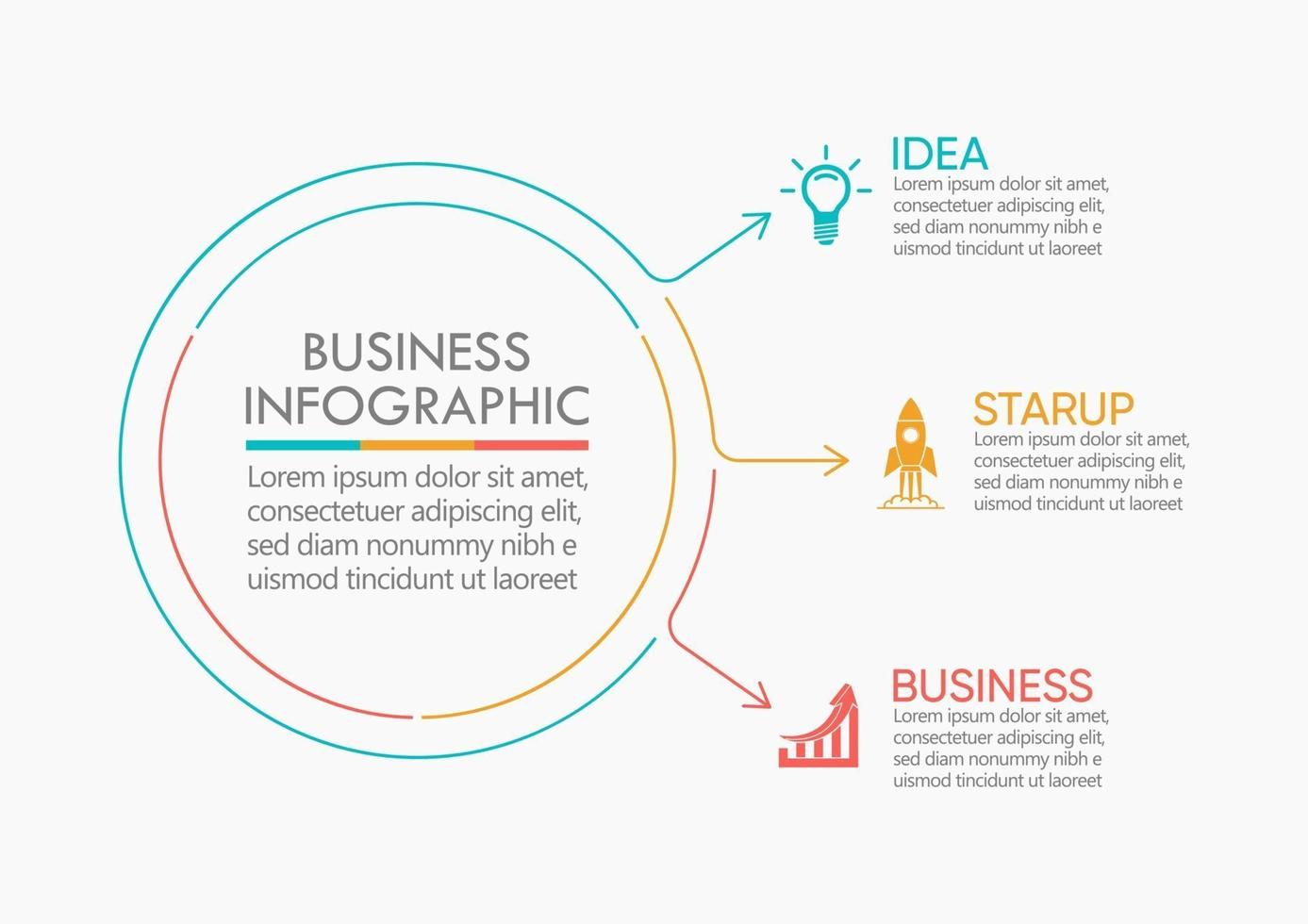 BUSINESS INFOGRAPHIC

Lorem ipsum dolor sit amet, consectetuer adipiscing elit, sed diam nonummy nibh e uismod tincidunt ut laoreet

IDEA
Lorem ipsum dolor sit amet, consectetuer adipiscing elit, sed diam nonummy nibh e uismod tincidunt ut laoreet

STARUP
Lorem ipsum dolor sit amet, consectetuer adipiscing elit, sed diam nonummy nibh e uismod tincidunt ut laoreet

BUSINESS
Lorem ipsum dolor sit amet, consectetuer adipiscing elit, sed diam nonummy nibh e uismod tincidunt ut laoreet