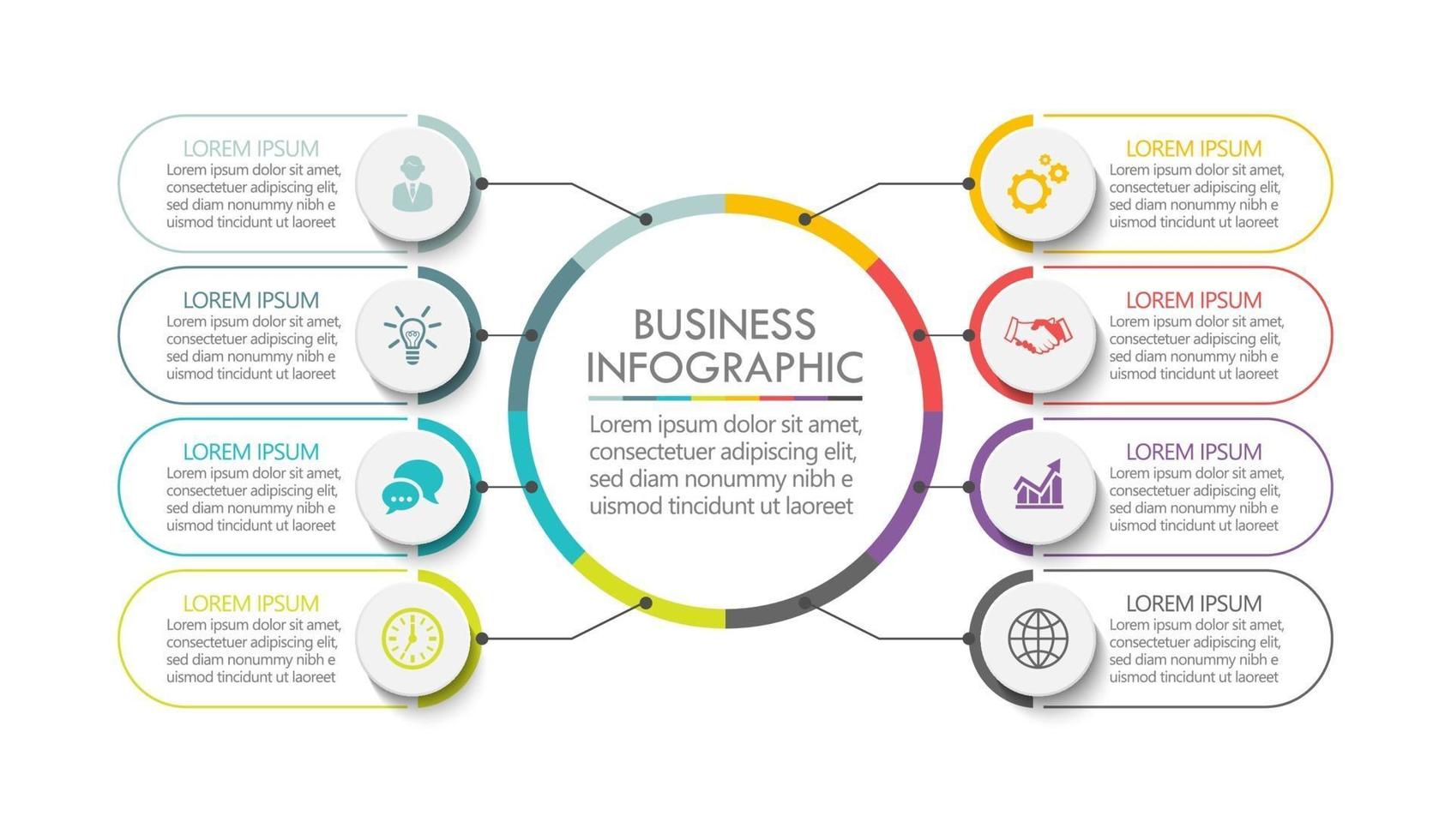 LOREM IPSUM
Lorem ipsum dolor sit amet, consectetuer adipiscing elit, sed diam nonummy nibh e uismod tincidunt ut laoreet

LOREM IPSUM
Lorem ipsum dolor sit amet, consectetuer adipiscing elit, sed diam nonummy nibh e uismod tincidunt ut laoreet

LOREM IPSUM
Lorem ipsum dolor sit amet, consectetuer adipiscing elit, sed diam nonummy nibh e uismod tincidunt ut laoreet

LOREM IPSUM
Lorem ipsum dolor sit amet, consectetuer adipiscing elit, sed diam nonummy nibh e uismod tincidunt ut laoreet

BUSINESS INFOGRAPHIC

Lorem ipsum dolor sit amet, consectetuer adipiscing elit, sed diam nonummy nibh e uismod tincidunt ut laoreet

LOREM IPSUM
Lorem ipsum dolor sit amet, consectetuer adipiscing elit, sed diam nonummy nibh e uismod tincidunt ut laoreet

LOREM IPSUM
Lorem ipsum dolor sit amet, consectetuer adipiscing elit, sed diam nonummy nibh e uismod tincidunt ut laoreet

LOREM IPSUM
Lorem ipsum dolor sit amet, consectetuer adipiscing elit, sed diam nonummy nibh e uismod tincidunt ut laoreet

LOREM IPSUM
Lorem ipsum dolor sit amet, consectetuer adipiscing elit, sed diam nonummy nibh e uismod tincidunt ut laoreet