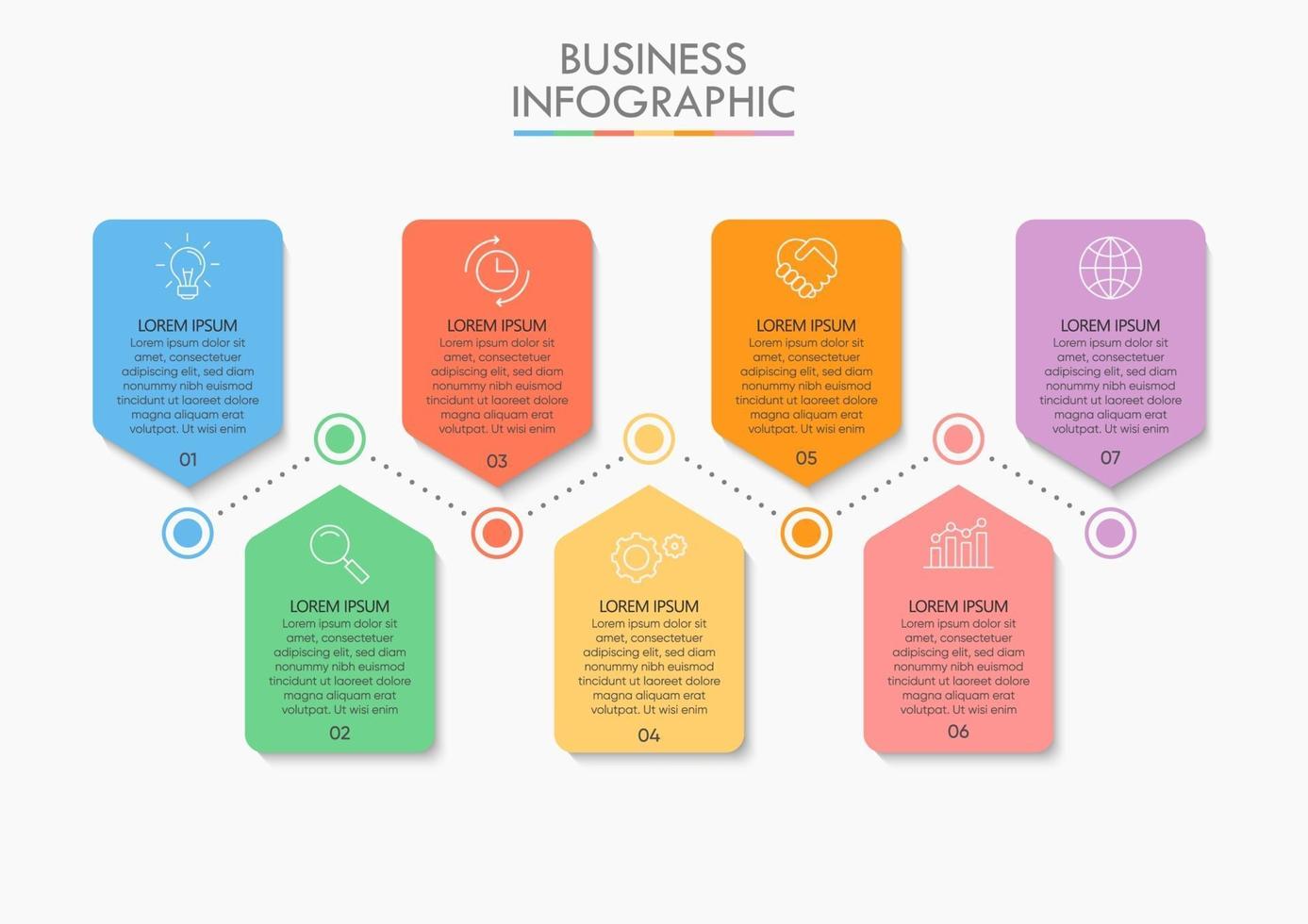 BUSINESS
INFOGRAPHIC

LOREM IPSUM
Lorem ipsum dolor sit amet, consectetuer adipiscing elit, sed diam nonummy nibh euismod tincidunt ut laoreet dolore magna aliquam erat volutpat. Ut wisi enim
01

LOREM IPSUM
Lorem ipsum dolor sit amet, consectetuer adipiscing elit, sed diam nonummy nibh euismod tincidunt ut laoreet dolore magna aliquam erat volutpat. Ut wisi enim
02

LOREM IPSUM
Lorem ipsum dolor sit amet, consectetuer adipiscing elit, sed diam nonummy nibh euismod tincidunt ut laoreet dolore magna aliquam erat volutpat. Ut wisi enim
03

LOREM IPSUM
Lorem ipsum dolor sit amet, consectetuer adipiscing elit, sed diam nonummy nibh euismod tincidunt ut laoreet dolore magna aliquam erat volutpat. Ut wisi enim
04

LOREM IPSUM
Lorem ipsum dolor sit amet, consectetuer adipiscing elit, sed diam nonummy nibh euismod tincidunt ut laoreet dolore magna aliquam erat volutpat. Ut wisi enim
05

LOREM IPSUM
Lorem ipsum dolor sit amet, consectetuer adipiscing elit, sed diam nonummy nibh euismod tincidunt ut laoreet dolore magna aliquam erat volutpat. Ut wisi enim
06

LOREM IPSUM
Lorem ipsum dolor sit amet, consectetuer adipiscing elit, sed diam nonummy nibh euismod tincidunt ut laoreet dolore magna aliquam erat volutpat. Ut wisi enim
07