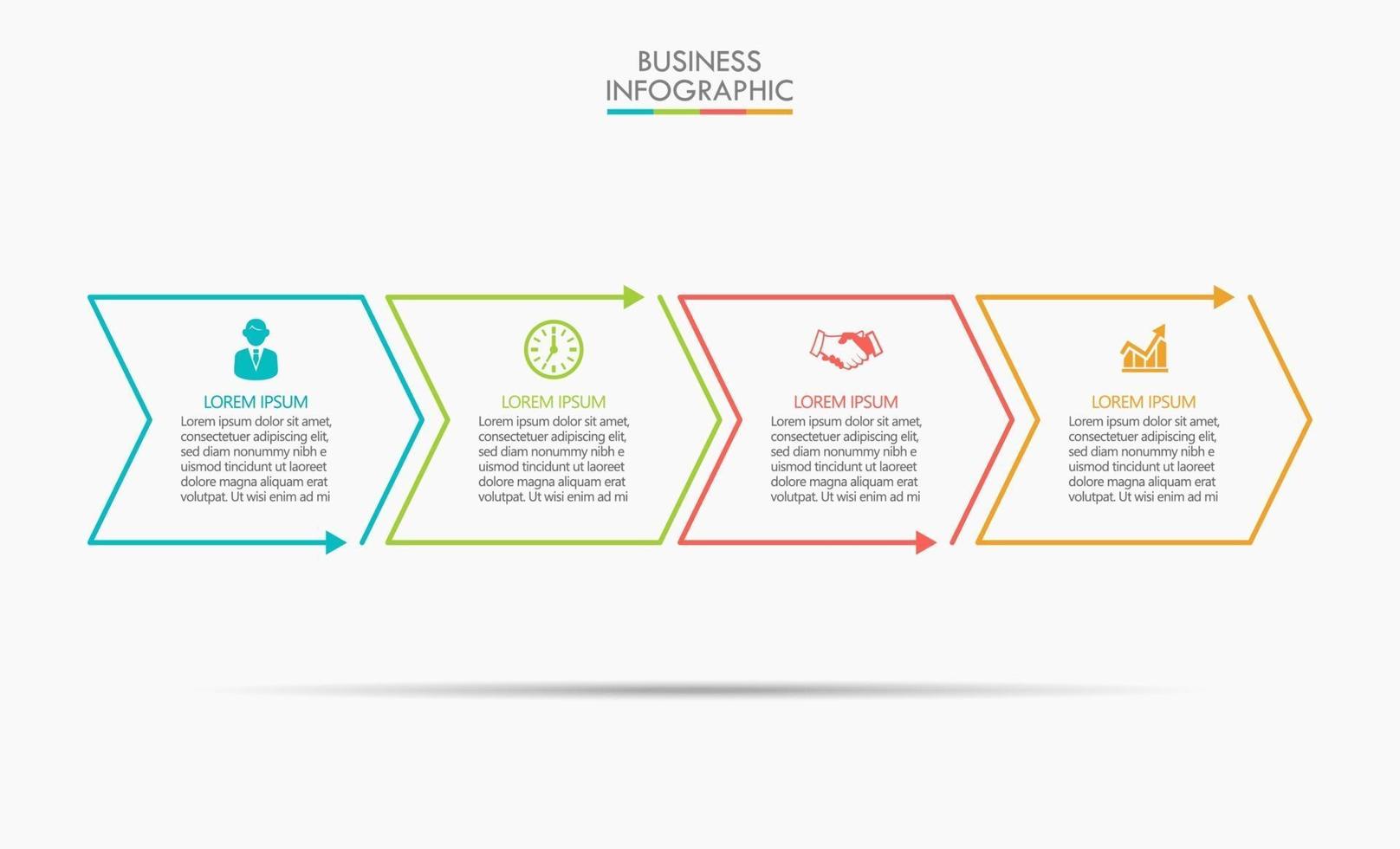 BUSINESS
INFOGRAPHIC

LOREM IPSUM
Lorem ipsum dolor sit amet, consectetuer adipiscing elit, sed diam nonummy nibh e uismod tincidunt ut laoreet dolore magna aliquam erat volutpat. Ut wisi enim ad mi

LOREM IPSUM
Lorem ipsum dolor sit amet, consectetuer adipiscing elit, sed diam nonummy nibh e uismod tincidunt ut laoreet dolore magna aliquam erat volutpat. Ut wisi enim ad mi

LOREM IPSUM
Lorem ipsum dolor sit amet, consectetuer adipiscing elit, sed diam nonummy nibh e uismod tincidunt ut laoreet dolore magna aliquam erat volutpat. Ut wisi enim ad mi

LOREM IPSUM
Lorem ipsum dolor sit amet, consectetuer adipiscing elit, sed diam nonummy nibh e uismod tincidunt ut laoreet dolore magna aliquam erat volutpat. Ut wisi enim ad mi