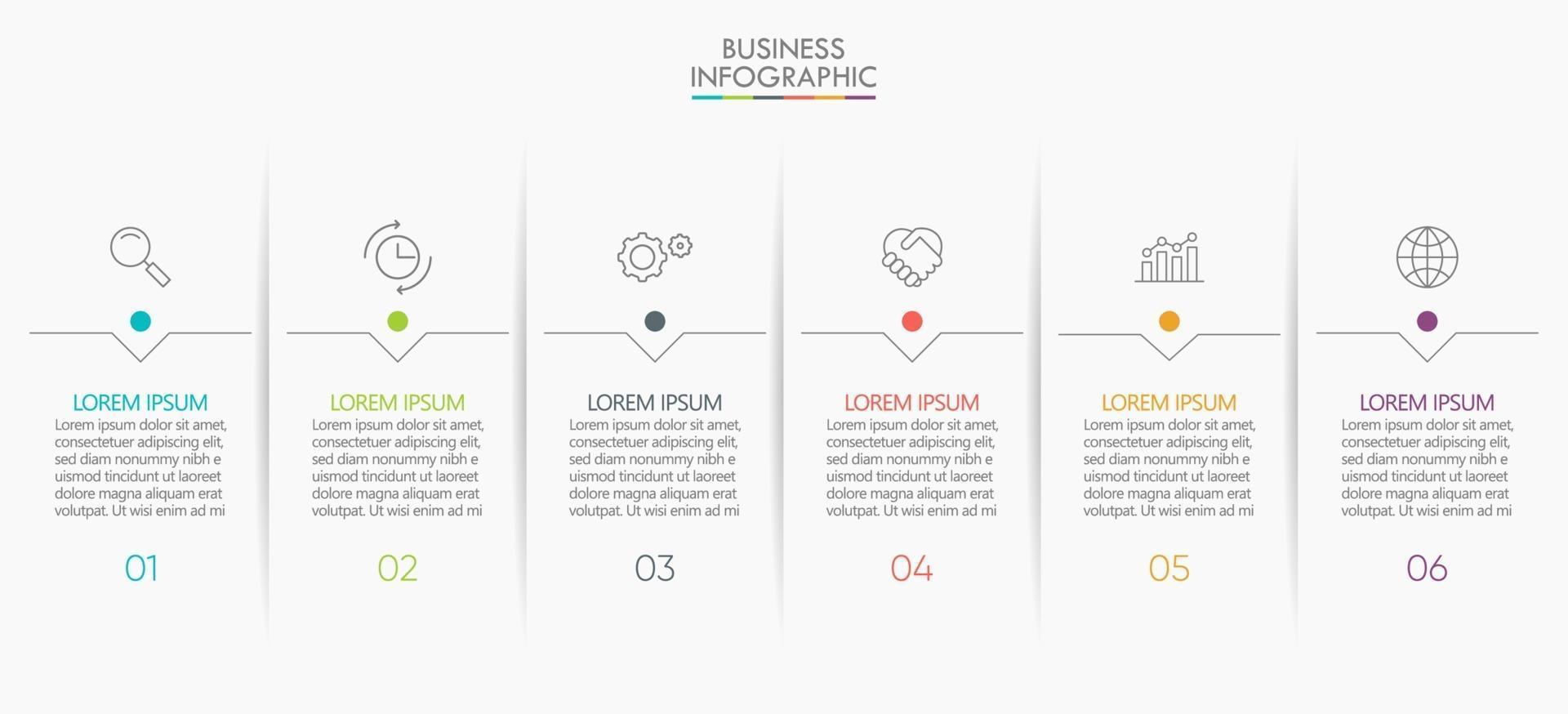 BUSINESS
INFOGRAPHIC

LOREM IPSUM
Lorem ipsum dolor sit amet, consectetuer adipiscing elit, sed diam nonummy nibh e uismod tincidunt ut laoreet dolore magna aliquam erat volutpat. Ut wisi enim ad mi

01

LOREM IPSUM
Lorem ipsum dolor sit amet, consectetuer adipiscing elit, sed diam nonummy nibh e uismod tincidunt ut laoreet dolore magna aliquam erat volutpat. Ut wisi enim ad mi

02

LOREM IPSUM
Lorem ipsum dolor sit amet, consectetuer adipiscing elit, sed diam nonummy nibh e uismod tincidunt ut laoreet dolore magna aliquam erat volutpat. Ut wisi enim ad mi

03

LOREM IPSUM
Lorem ipsum dolor sit amet, consectetuer adipiscing elit, sed diam nonummy nibh e uismod tincidunt ut laoreet dolore magna aliquam erat volutpat. Ut wisi enim ad mi

04

LOREM IPSUM
Lorem ipsum dolor sit amet, consectetuer adipiscing elit, sed diam nonummy nibh e uismod tincidunt ut laoreet dolore magna aliquam erat volutpat. Ut wisi enim ad mi

05

LOREM IPSUM
Lorem ipsum dolor sit amet, consectetuer adipiscing elit, sed diam nonummy nibh e uismod tincidunt ut laoreet dolore magna aliquam erat volutpat. Ut wisi enim ad mi

06