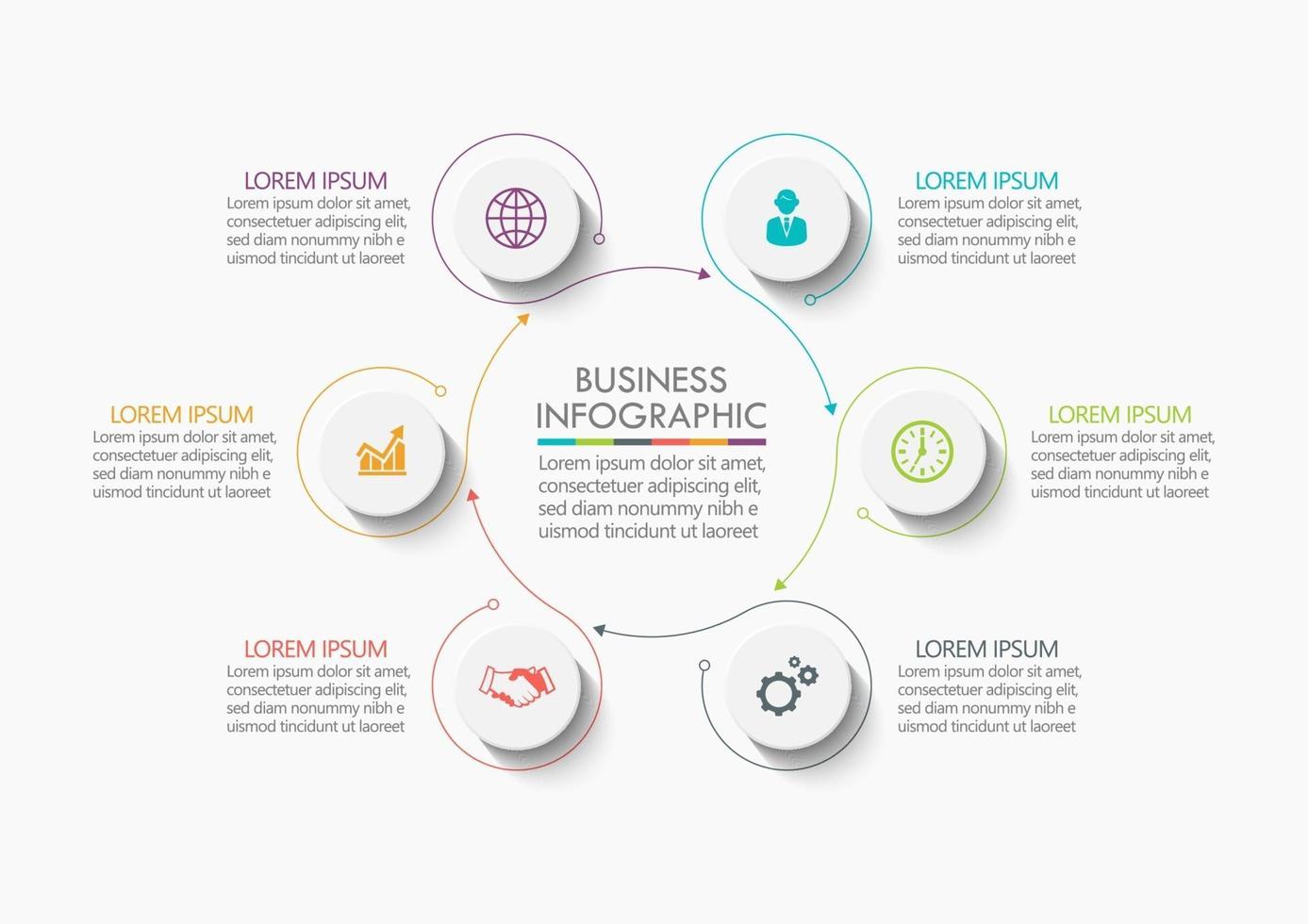 LOREM IPSUM
Lorem ipsum dolor sit amet, consectetuer adipiscing elit, sed diam nonummy nibh e uismod tincidunt ut laoreet

LOREM IPSUM
Lorem ipsum dolor sit amet, consectetuer adipiscing elit, sed diam nonummy nibh e uismod tincidunt ut laoreet

LOREM IPSUM
Lorem ipsum dolor sit amet, consectetuer adipiscing elit, sed diam nonummy nibh e uismod tincidunt ut laoreet

BUSINESS INFOGRAPHIC
Lorem ipsum dolor sit amet, consectetuer adipiscing elit, sed diam nonummy nibh e uismod tincidunt ut laoreet

LOREM IPSUM
Lorem ipsum dolor sit amet, consectetuer adipiscing elit, sed diam nonummy nibh e uismod tincidunt ut laoreet

LOREM IPSUM
Lorem ipsum dolor sit amet, consectetuer adipiscing elit, sed diam nonummy nibh e uismod tincidunt ut laoreet

LOREM IPSUM
Lorem ipsum dolor sit amet, consectetuer adipiscing elit, sed diam nonummy nibh e uismod tincidunt ut laoreet