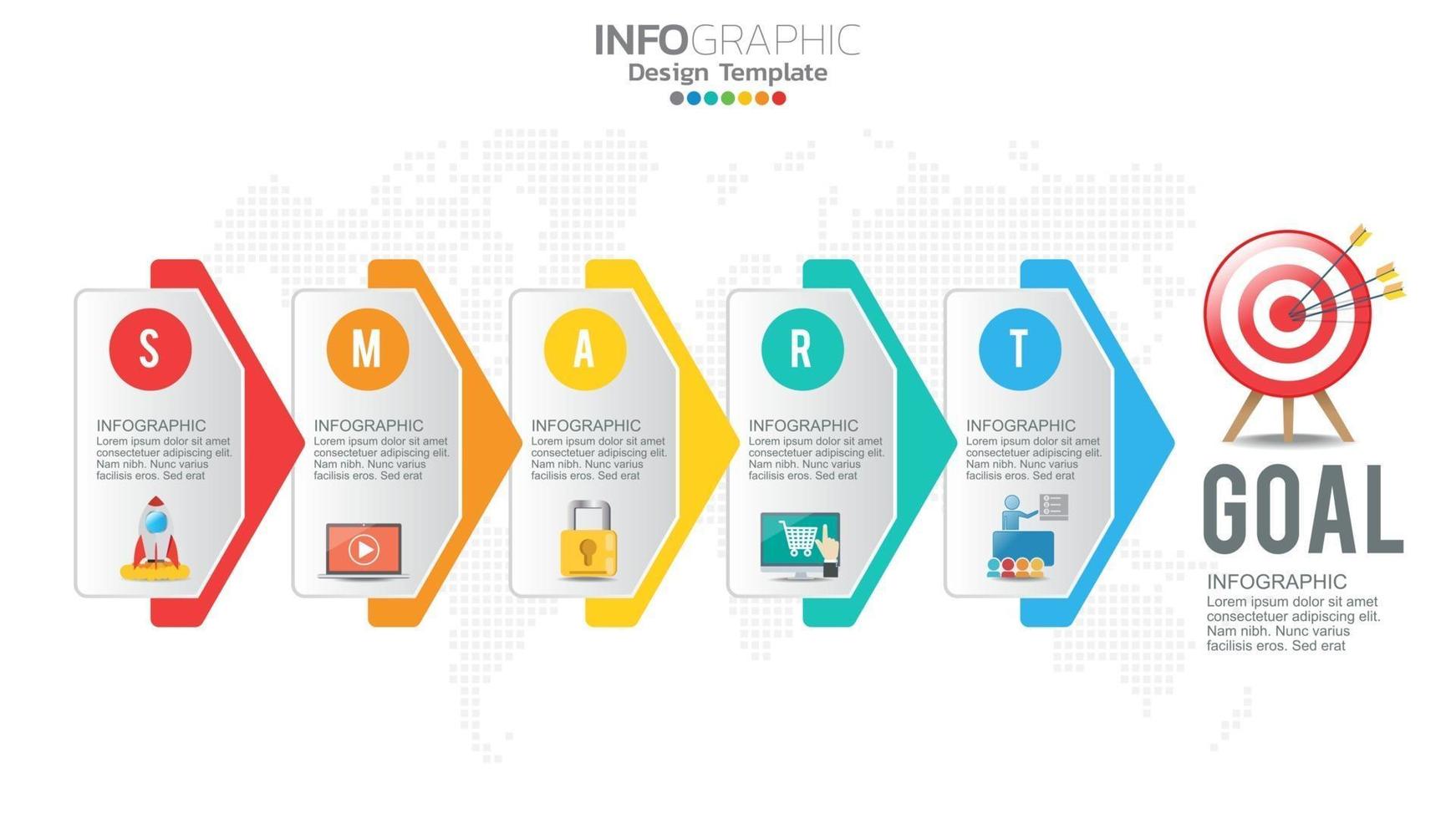 INFOGRAPHIC
Design Template

S
INFOGRAPHIC
Lorem ipsum dolor sit amet consectetuer adipiscing elit. Nam nibh. Nunc varius facilisis eros. Sed erat

M
INFOGRAPHIC
Lorem ipsum dolor sit amet consectetuer adipiscing elit. Nam nibh. Nunc varius facilisis eros. Sed erat

A
INFOGRAPHIC
Lorem ipsum dolor sit amet consectetuer adipiscing elit. Nam nibh. Nunc varius facilisis eros. Sed erat

R
INFOGRAPHIC
Lorem ipsum dolor sit amet consectetuer adipiscing elit. Nam nibh. Nunc varius facilisis eros. Sed erat

T
INFOGRAPHIC
Lorem ipsum dolor sit amet consectetuer adipiscing elit. Nam nibh. Nunc varius facilisis eros. Sed erat

GOAL
INFOGRAPHIC
Lorem ipsum dolor sit amet consectetuer adipiscing elit. Nam nibh. Nunc varius facilisis eros. Sed erat