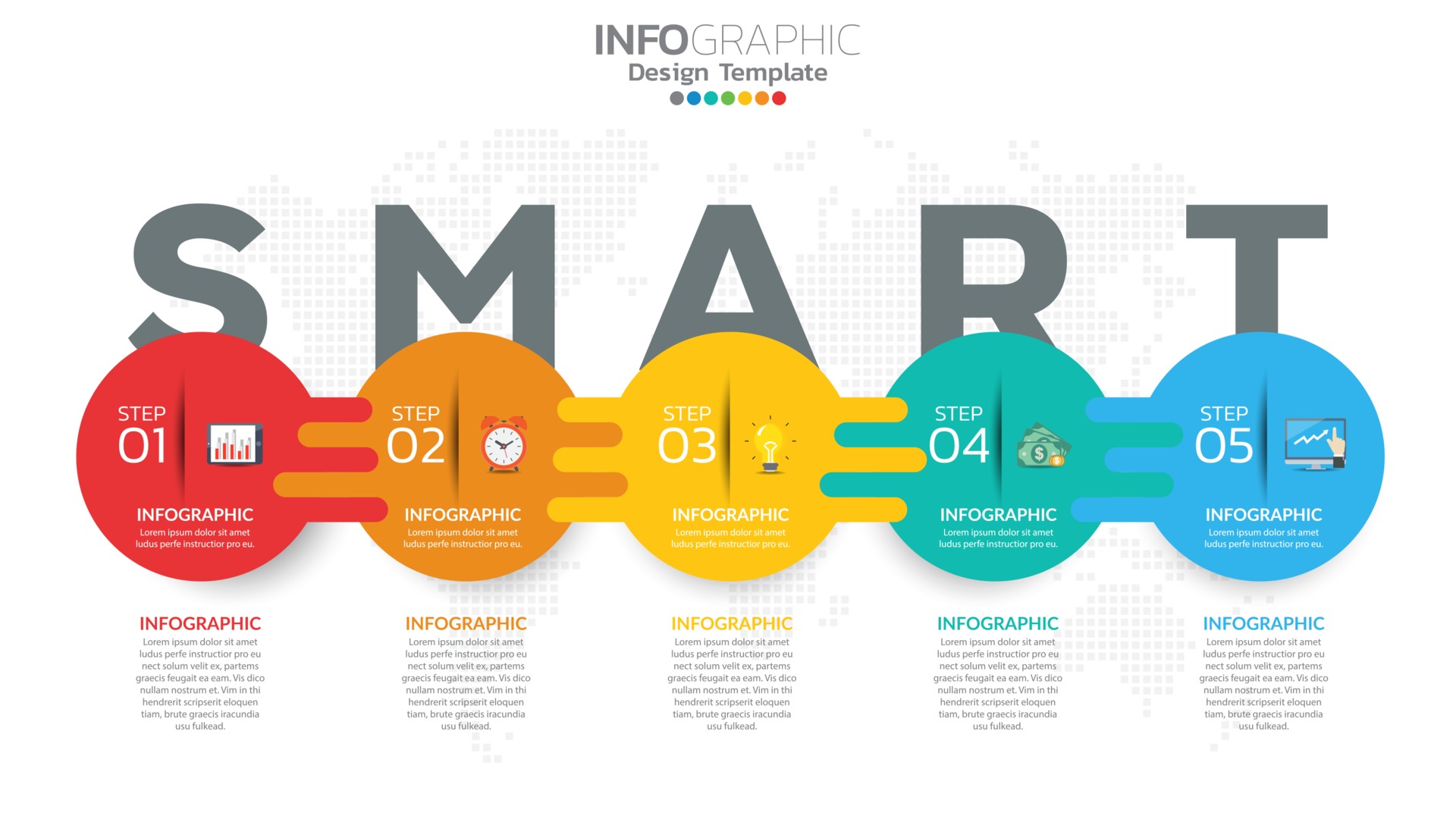 INFOGRAPHIC
Design Template

SMART

STEP 01

INFOGRAPHIC
Lorem ipsum dolor sit amet ludus perfe instructior pro eu.

STEP 02

INFOGRAPHIC
Lorem ipsum dolor sit amet ludus perfe instructior pro eu.

STEP 03

INFOGRAPHIC
Lorem ipsum dolor sit amet ludus perfe instructior pro eu.

STEP 04

INFOGRAPHIC
Lorem ipsum dolor sit amet ludus perfe instructior pro eu.

STEP 05

INFOGRAPHIC
Lorem ipsum dolor sit amet ludus perfe instructior pro eu.

INFOGRAPHIC
Lorem ipsum dolor sit amet ludus perfe instructior pro eu nect solum velit ex, partems graecis feugait ea eam. Vis dico nullam nostrum et. Vim in thi hendrerit scripserit eloquen tiam, brute graecis iracundia usu fulkead.

INFOGRAPHIC
Lorem ipsum dolor sit amet ludus perfe instructior pro eu nect solum velit ex, partems graecis feugait ea eam. Vis dico nullam nostrum et. Vim in thi hendrerit scripserit eloquen tiam, brute graecis iracundia usu fulkead.

INFOGRAPHIC
Lorem ipsum dolor sit amet ludus perfe instructior pro eu nect solum velit ex, partems graecis feugait ea eam. Vis dico nullam nostrum et. Vim in thi hendrerit scripserit eloquen tiam, brute graecis iracundia usu fulkead.

INFOGRAPHIC
Lorem ipsum dolor sit amet ludus perfe instructior pro eu nect solum velit ex, partems graecis feugait ea eam. Vis dico nullam nostrum et. Vim in thi hendrerit scripserit eloquen tiam, brute graecis iracundia usu fulkead.

INFOGRAPHIC
Lorem ipsum dolor sit amet ludus perfe instructior pro eu nect solum velit ex, partems graecis feugait ea eam. Vis dico nullam nostrum et. Vim in thi hendrerit scripserit eloquen tiam, brute graecis iracundia usu fulkead.