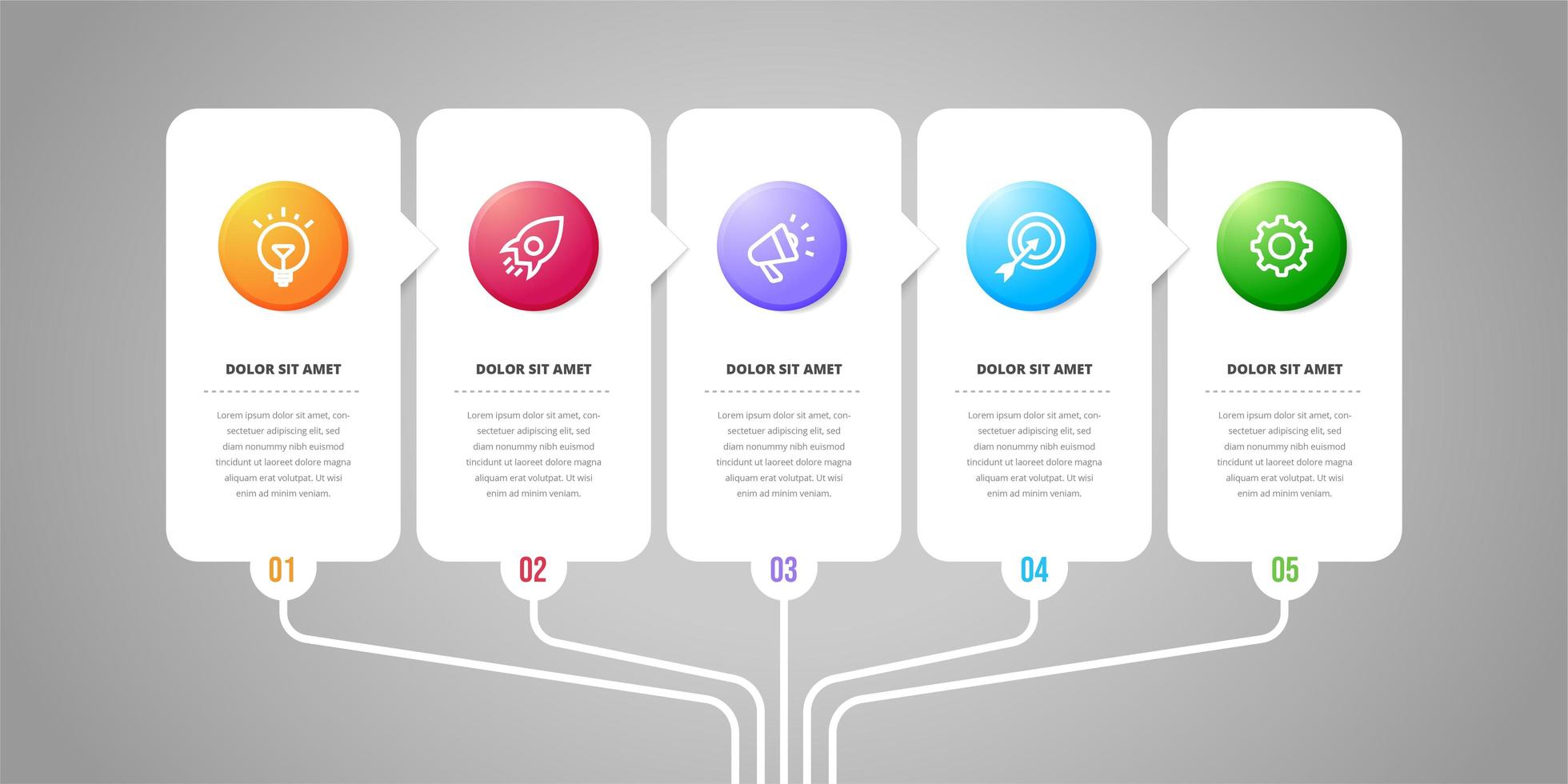 DOLOR SIT AMET

Lorem ipsum dolor sit amet, consectetuer adipiscing elit, sed diam nonummy nibh euismod tincidunt ut laoreet dolore magna aliquam erat volutpat. Ut wisi enim ad minim veniam.

01

DOLOR SIT AMET

Lorem ipsum dolor sit amet, consectetuer adipiscing elit, sed diam nonummy nibh euismod tincidunt ut laoreet dolore magna aliquam erat volutpat. Ut wisi enim ad minim veniam.

02

DOLOR SIT AMET

Lorem ipsum dolor sit amet, consectetuer adipiscing elit, sed diam nonummy nibh euismod tincidunt ut laoreet dolore magna aliquam erat volutpat. Ut wisi enim ad minim veniam.

03

DOLOR SIT AMET

Lorem ipsum dolor sit amet, consectetuer adipiscing elit, sed diam nonummy nibh euismod tincidunt ut laoreet dolore magna aliquam erat volutpat. Ut wisi enim ad minim veniam.

04

DOLOR SIT AMET

Lorem ipsum dolor sit amet, consectetuer adipiscing elit, sed diam nonummy nibh euismod tincidunt ut laoreet dolore magna aliquam erat volutpat. Ut wisi enim ad minim veniam.

05