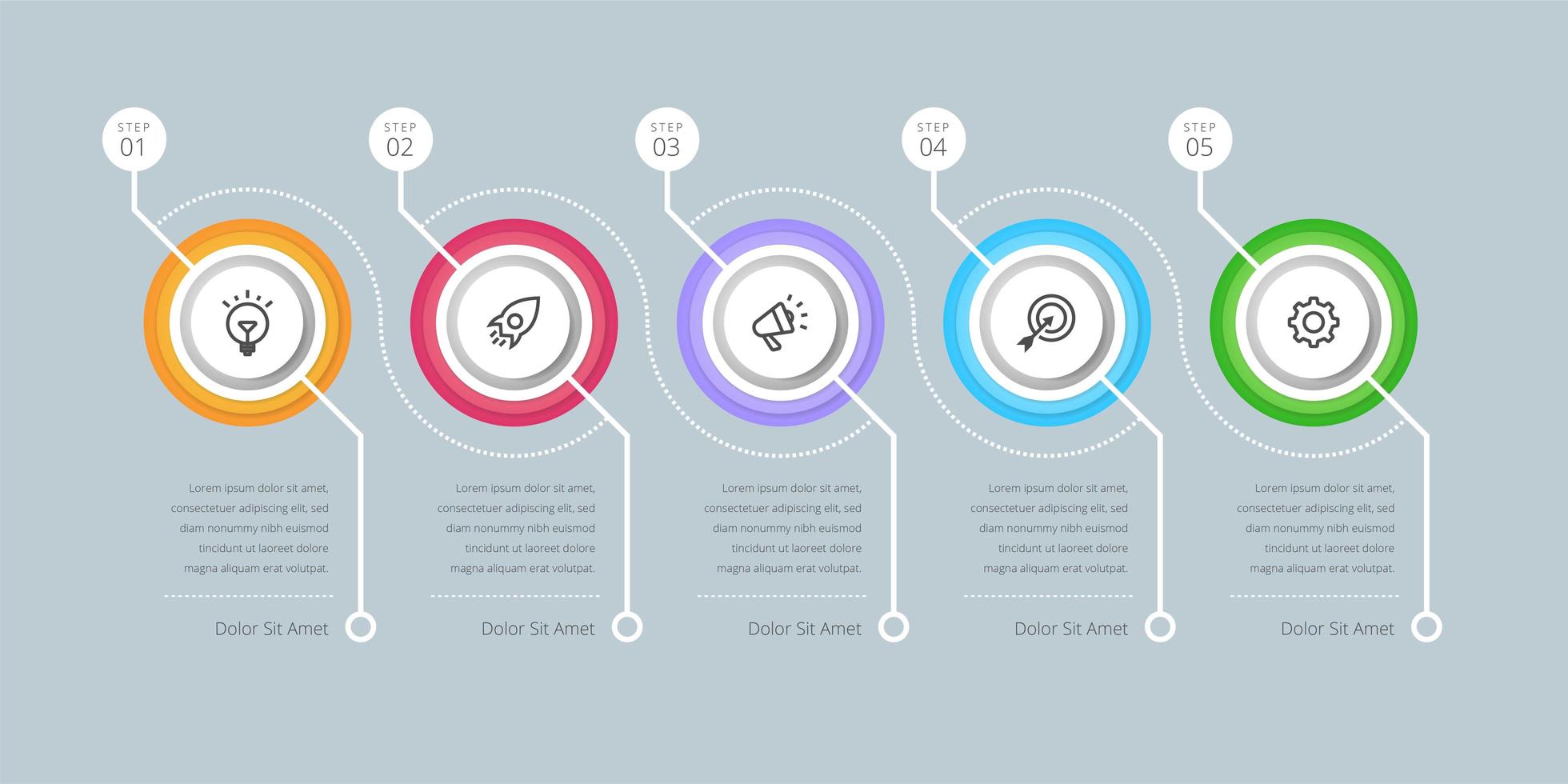 STEP 01

Lorem ipsum dolor sit amet, consectetuer adipiscing elit, sed diam nonummy nibh euismod tincidunt ut laoreet dolore magna aliquam erat volutpat.

Dolor Sit Amet

STEP 02

Lorem ipsum dolor sit amet, consectetuer adipiscing elit, sed diam nonummy nibh euismod tincidunt ut laoreet dolore magna aliquam erat volutpat.

Dolor Sit Amet

STEP 03

Lorem ipsum dolor sit amet, consectetuer adipiscing elit, sed diam nonummy nibh euismod tincidunt ut laoreet dolore magna aliquam erat volutpat.

Dolor Sit Amet

STEP 04

Lorem ipsum dolor sit amet, consectetuer adipiscing elit, sed diam nonummy nibh euismod tincidunt ut laoreet dolore magna aliquam erat volutpat.

Dolor Sit Amet

STEP 05

Lorem ipsum dolor sit amet, consectetuer adipiscing elit, sed diam nonummy nibh euismod tincidunt ut laoreet dolore magna aliquam erat volutpat.

Dolor Sit Amet