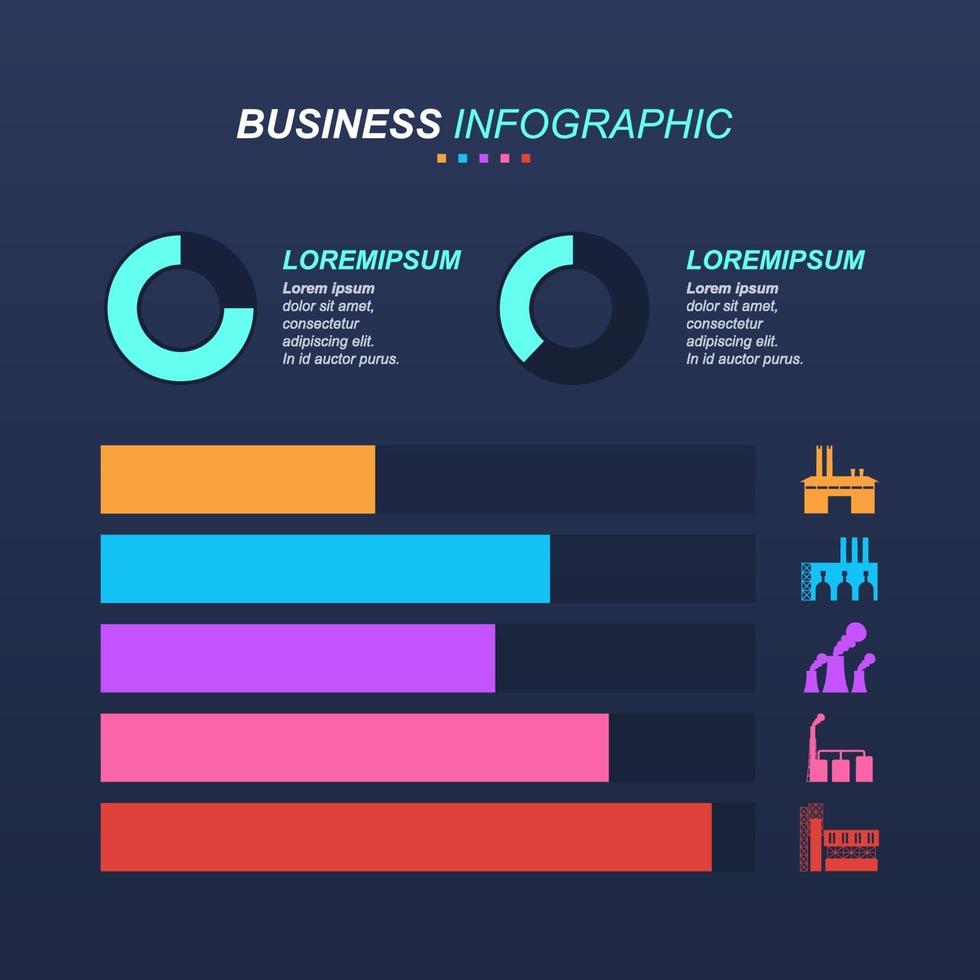 BUSINESS INFOGRAPHIC

LOREMIPSUM

Lorem ipsum dolor sit amet, consectetur adipiscing elit. In id auctor purus.

LOREMIPSUM

Lorem ipsum dolor sit amet, consectetur adipiscing elit. In id auctor purus.