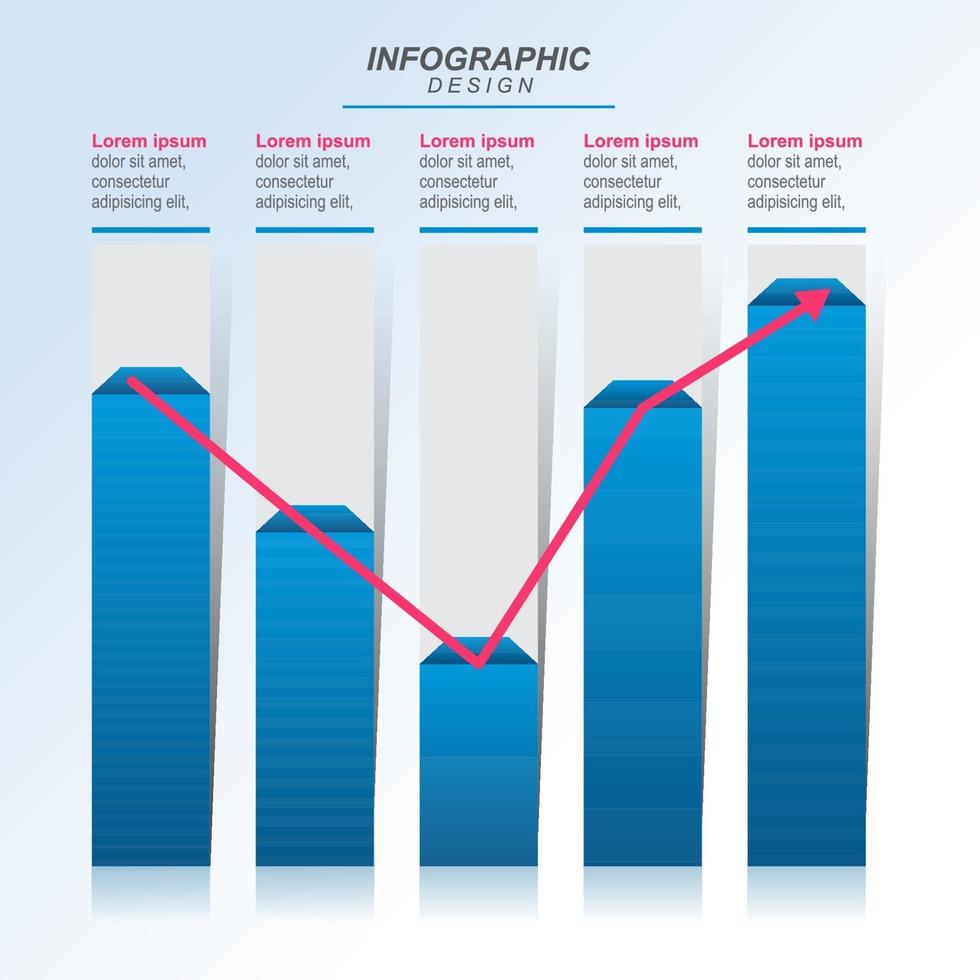 INFOGRAPHIC
DESIGN

Lorem ipsum
dolor sit amet, consectetur adipisicing elit,

Lorem ipsum
dolor sit amet, consectetur adipisicing elit,

Lorem ipsum
dolor sit amet, consectetur adipisicing elit,

Lorem ipsum
dolor sit amet, consectetur adipisicing elit,

Lorem ipsum
dolor sit amet, consectetur adipisicing elit,