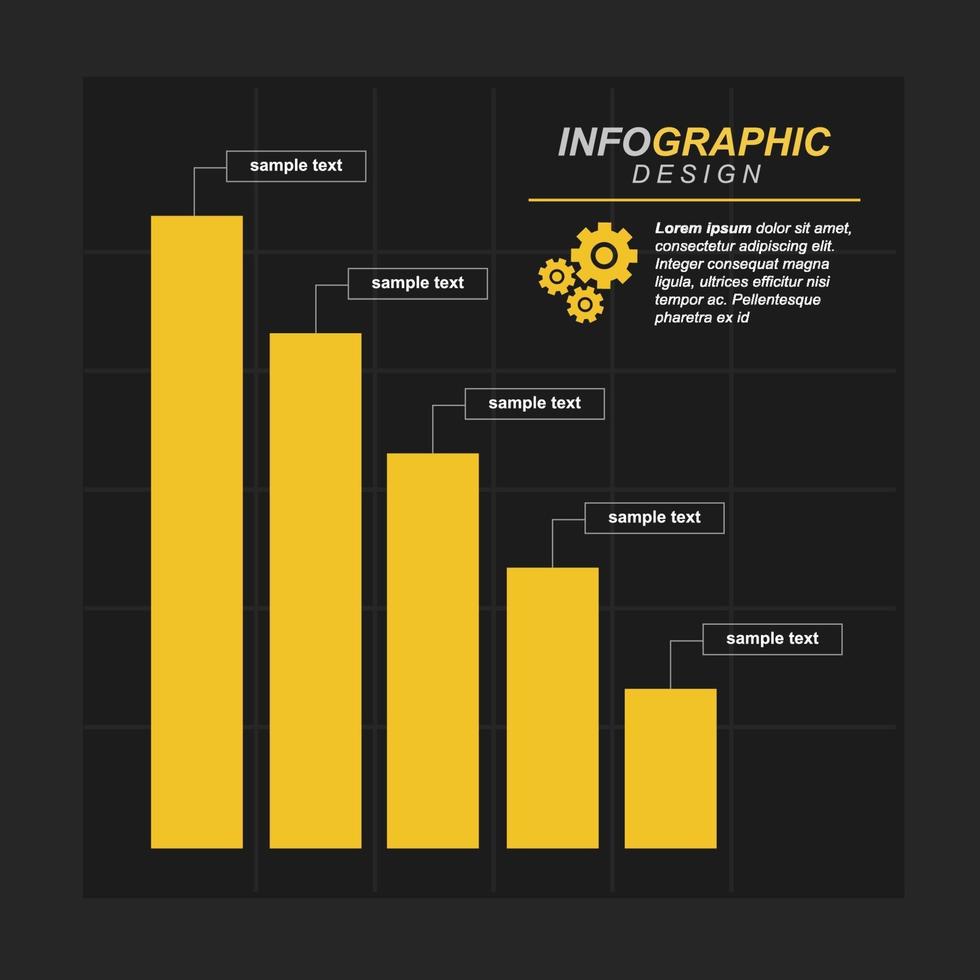 INFOGRAPHIC
DESIGN

Lorem ipsum dolor sit amet, consectetur adipiscing elit. Integer consequat magna ligula, ultrices efficitur nisi tempor ac. Pellentesque pharetra ex id

sample text

sample text

sample text

sample text

sample text