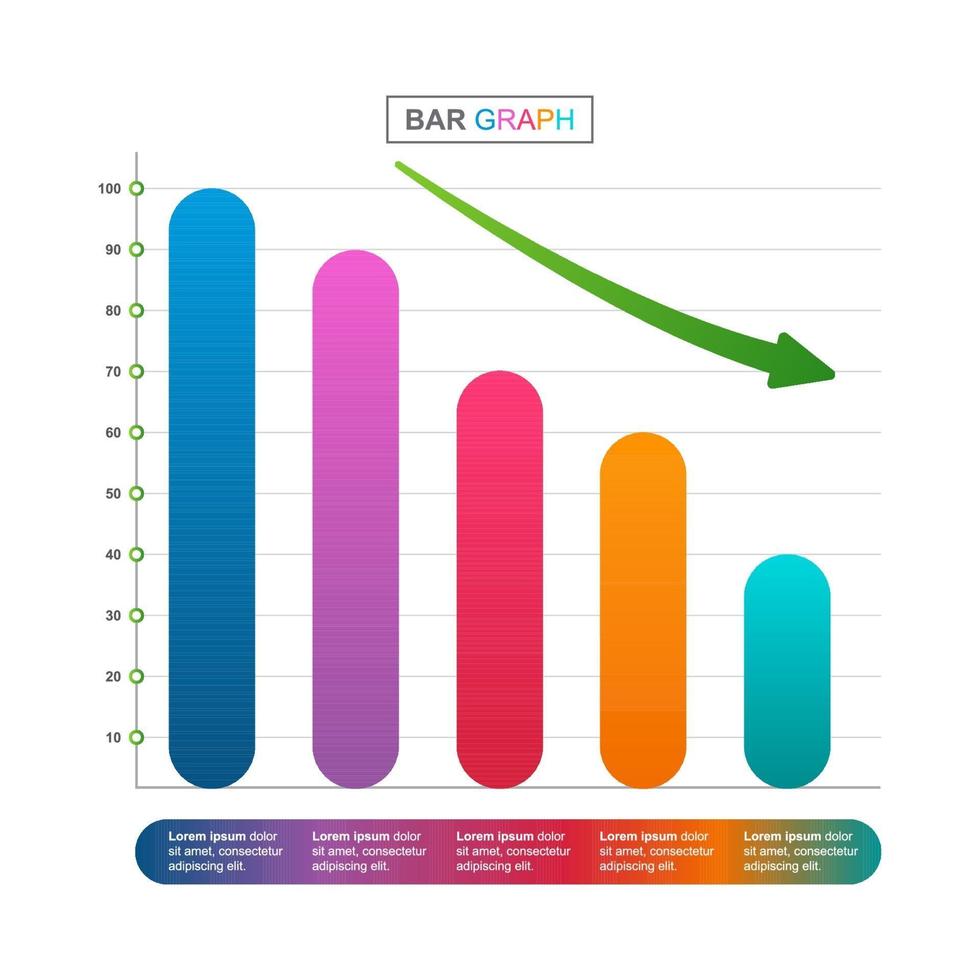 BAR GRAPH

100
90
80
70
60
50
40
30
20
10

Lorem ipsum dolor sit amet, consectetur adipiscing elit.

Lorem ipsum dolor sit amet, consectetur adipiscing elit.

Lorem ipsum dolor sit amet, consectetur adipiscing elit.

Lorem ipsum dolor sit amet, consectetur adipiscing elit.

Lorem ipsum dolor sit amet, consectetur adipiscing elit.