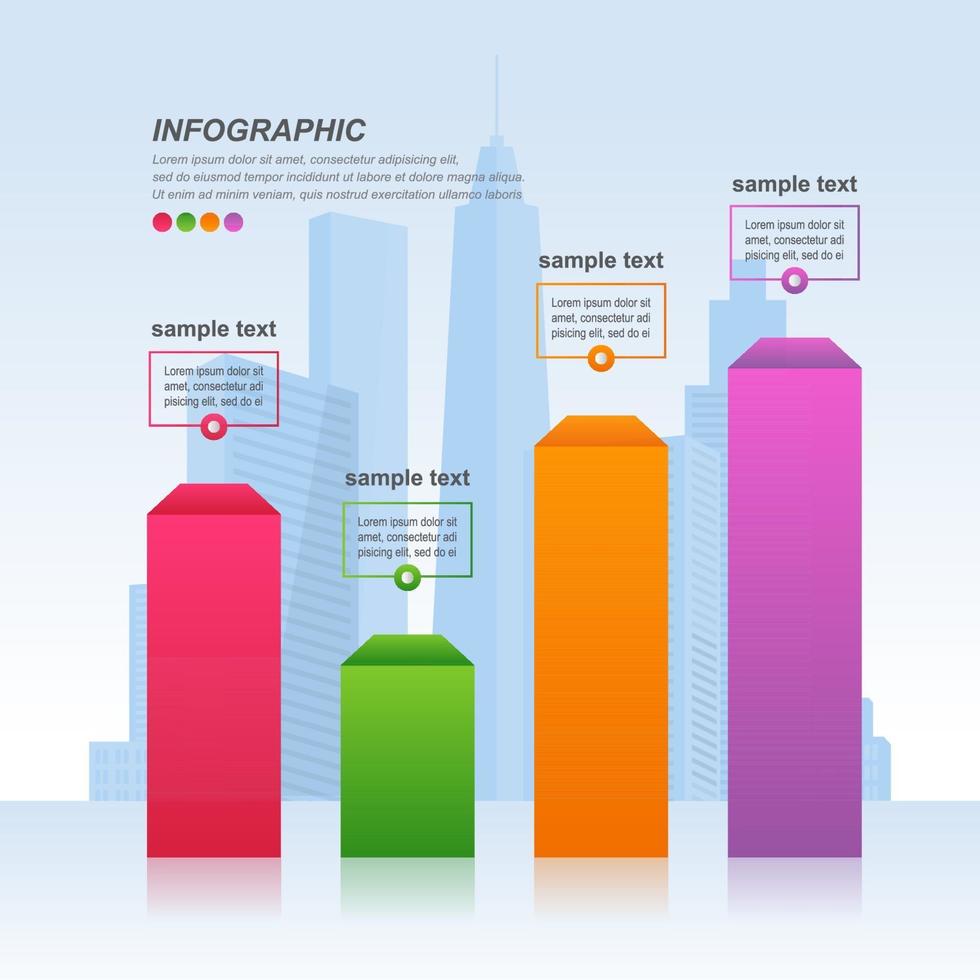 INFOGRAPHIC

Lorem ipsum dolor sit amet, consectetur adipisicing elit, sed do eiusmod tempor incididunt ut labore et dolore magna aliqua. Ut enim ad minim veniam, quis nostrud exercitation ullamco laboris

sample text

Lorem ipsum dolor sit amet, consectetur adi pisicing elit, sed do ei

sample text

Lorem ipsum dolor sit amet, consectetur adi pisicing elit, sed do ei

sample text

Lorem ipsum dolor sit amet, consectetur adi pisicing elit, sed do ei

sample text

Lorem ipsum dolor sit amet, consectetur adi pisicing elit, sed do ei