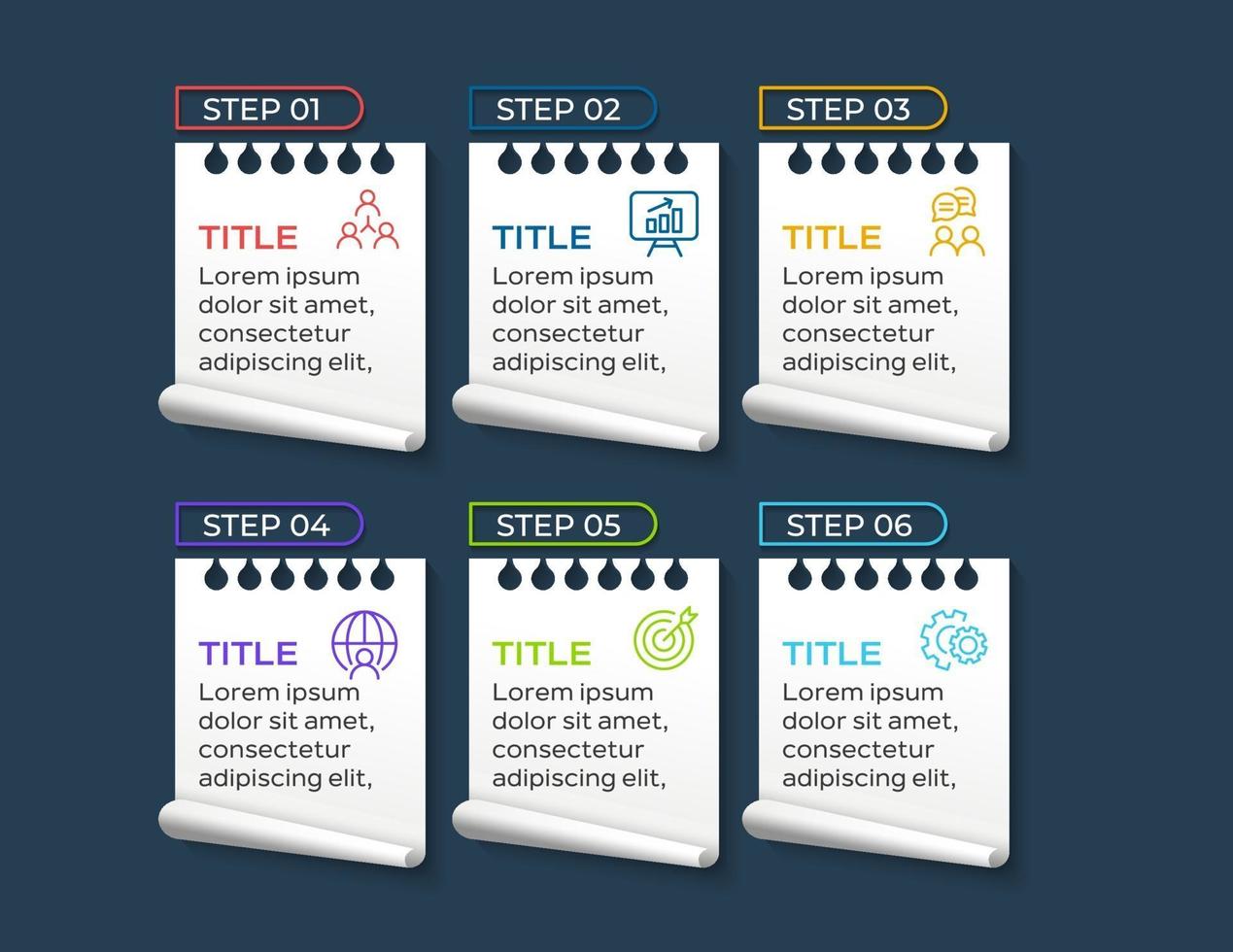 STEP 01

TITLE

Lorem ipsum dolor sit amet, consectetur adipiscing elit,

STEP 02

TITLE

Lorem ipsum dolor sit amet, consectetur adipiscing elit,

STEP 03

TITLE

Lorem ipsum dolor sit amet, consectetur adipiscing elit,

STEP 04

TITLE

Lorem ipsum dolor sit amet, consectetur adipiscing elit,

STEP 05

TITLE

Lorem ipsum dolor sit amet, consectetur adipiscing elit,

STEP 06

TITLE

Lorem ipsum dolor sit amet, consectetur adipiscing elit,