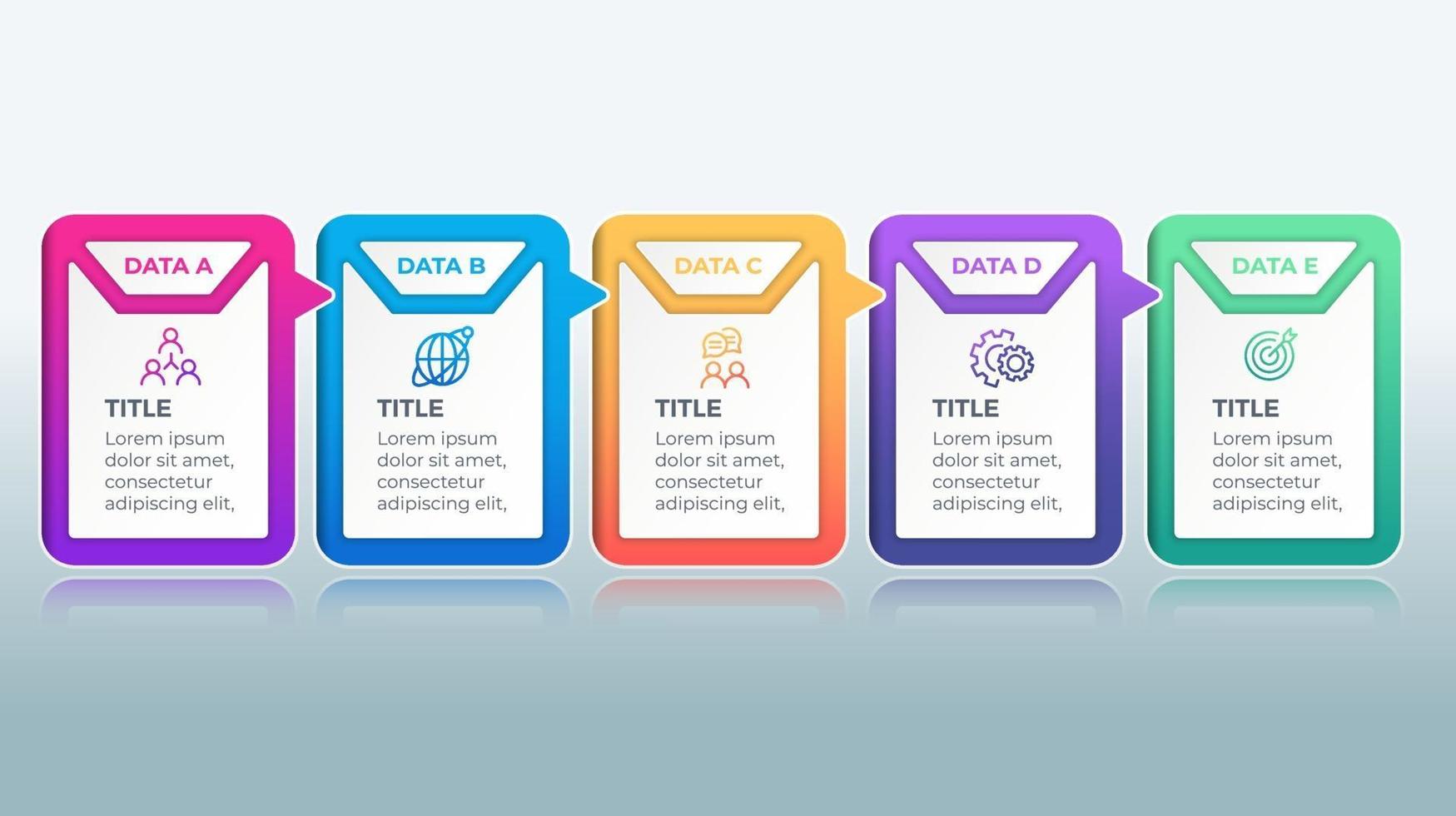 DATA A

TITLE

Lorem ipsum dolor sit amet, consectetur adipiscing elit,

DATA B

TITLE

Lorem ipsum dolor sit amet, consectetur adipiscing elit,

DATA C

TITLE

Lorem ipsum dolor sit amet, consectetur adipiscing elit,

DATA D

TITLE

Lorem ipsum dolor sit amet, consectetur adipiscing elit,

DATA E

TITLE

Lorem ipsum dolor sit amet, consectetur adipiscing elit,