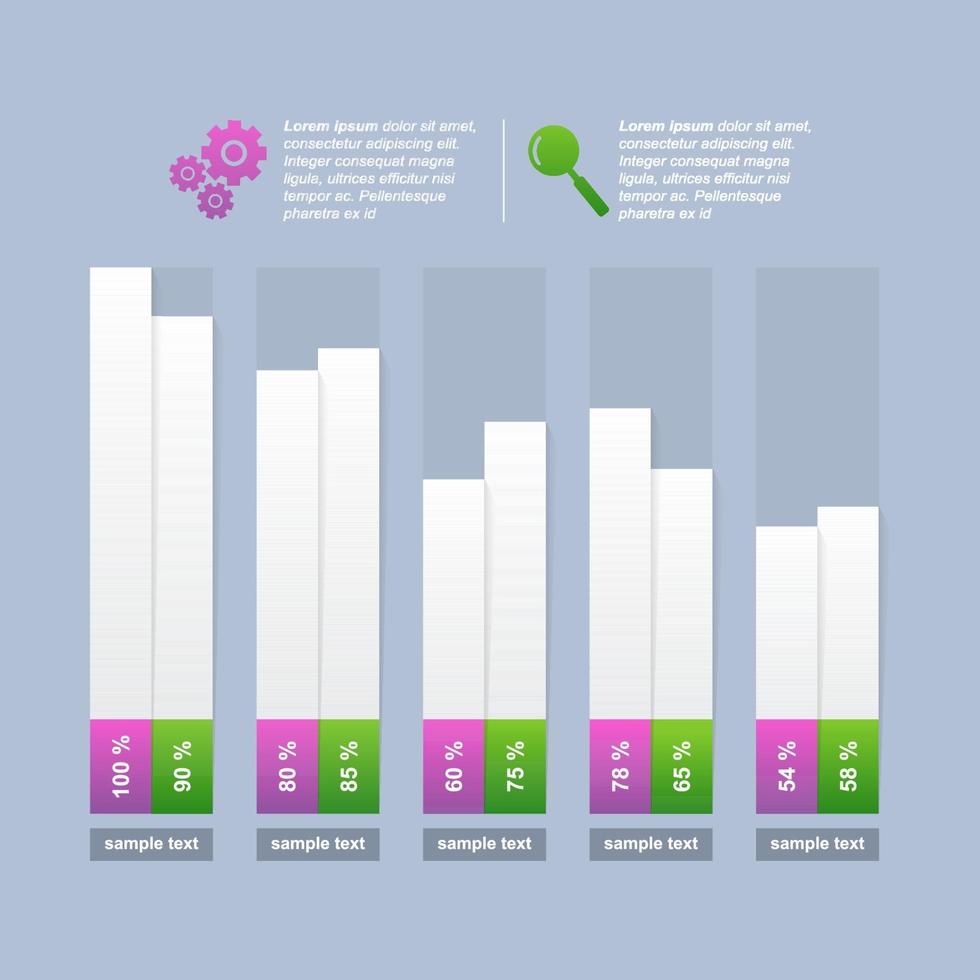 Lorem ipsum dolor sit amet, consectetur adipiscing elit. Integer consequat magna ligula, ultrices efficitur nisi tempor ac. Pellentesque pharetra ex id

Lorem ipsum dolor sit amet, consectetur adipiscing elit. Integer consequat magna ligula, ultrices efficitur nisi tempor ac. Pellentesque pharetra ex id

100 %
90 %
sample text

80 %
85 %
sample text

60 %
75 %
sample text

78 %
65 %
sample text

54 %
58 %
sample text