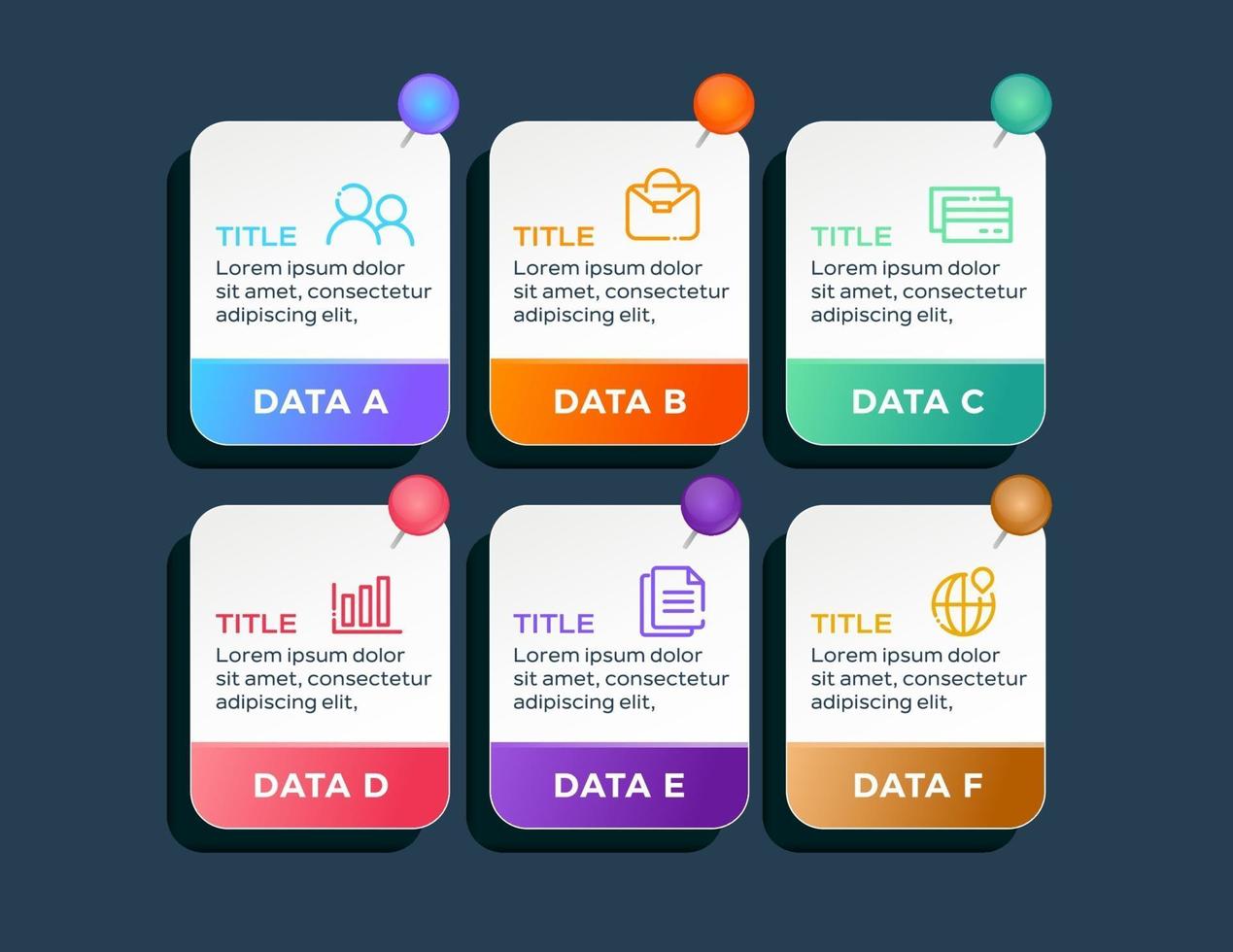 TITLE
Lorem ipsum dolor sit amet, consectetur adipiscing elit,

DATA A

TITLE
Lorem ipsum dolor sit amet, consectetur adipiscing elit,

DATA B

TITLE
Lorem ipsum dolor sit amet, consectetur adipiscing elit,

DATA C

TITLE
Lorem ipsum dolor sit amet, consectetur adipiscing elit,

DATA D

TITLE
Lorem ipsum dolor sit amet, consectetur adipiscing elit,

DATA E

TITLE
Lorem ipsum dolor sit amet, consectetur adipiscing elit,

DATA F