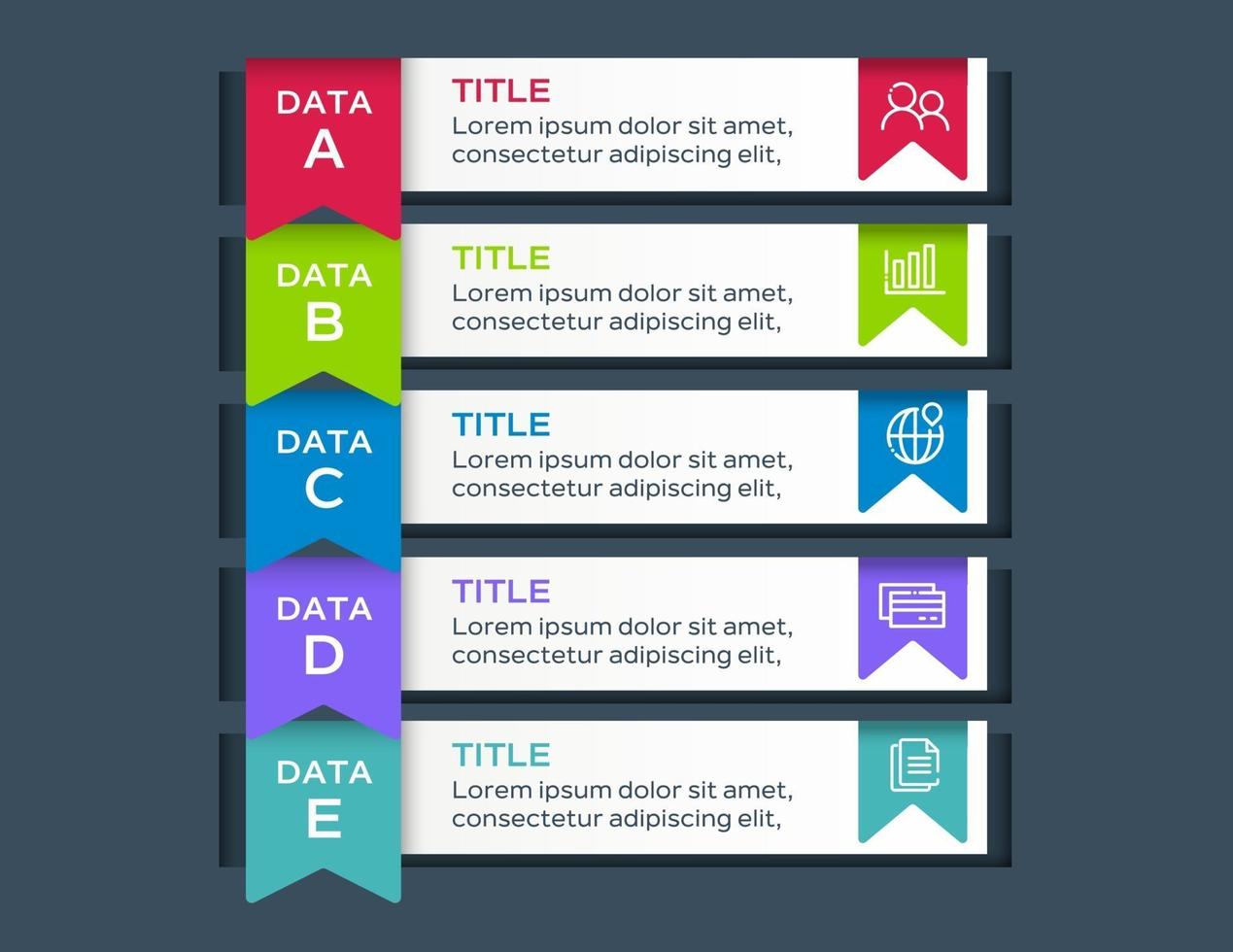 DATA
A

TITLE
Lorem ipsum dolor sit amet, consectetur adipiscing elit,

DATA
B

TITLE
Lorem ipsum dolor sit amet, consectetur adipiscing elit,

DATA
C

TITLE
Lorem ipsum dolor sit amet, consectetur adipiscing elit,

DATA
D

TITLE
Lorem ipsum dolor sit amet, consectetur adipiscing elit,

DATA
E

TITLE
Lorem ipsum dolor sit amet, consectetur adipiscing elit,