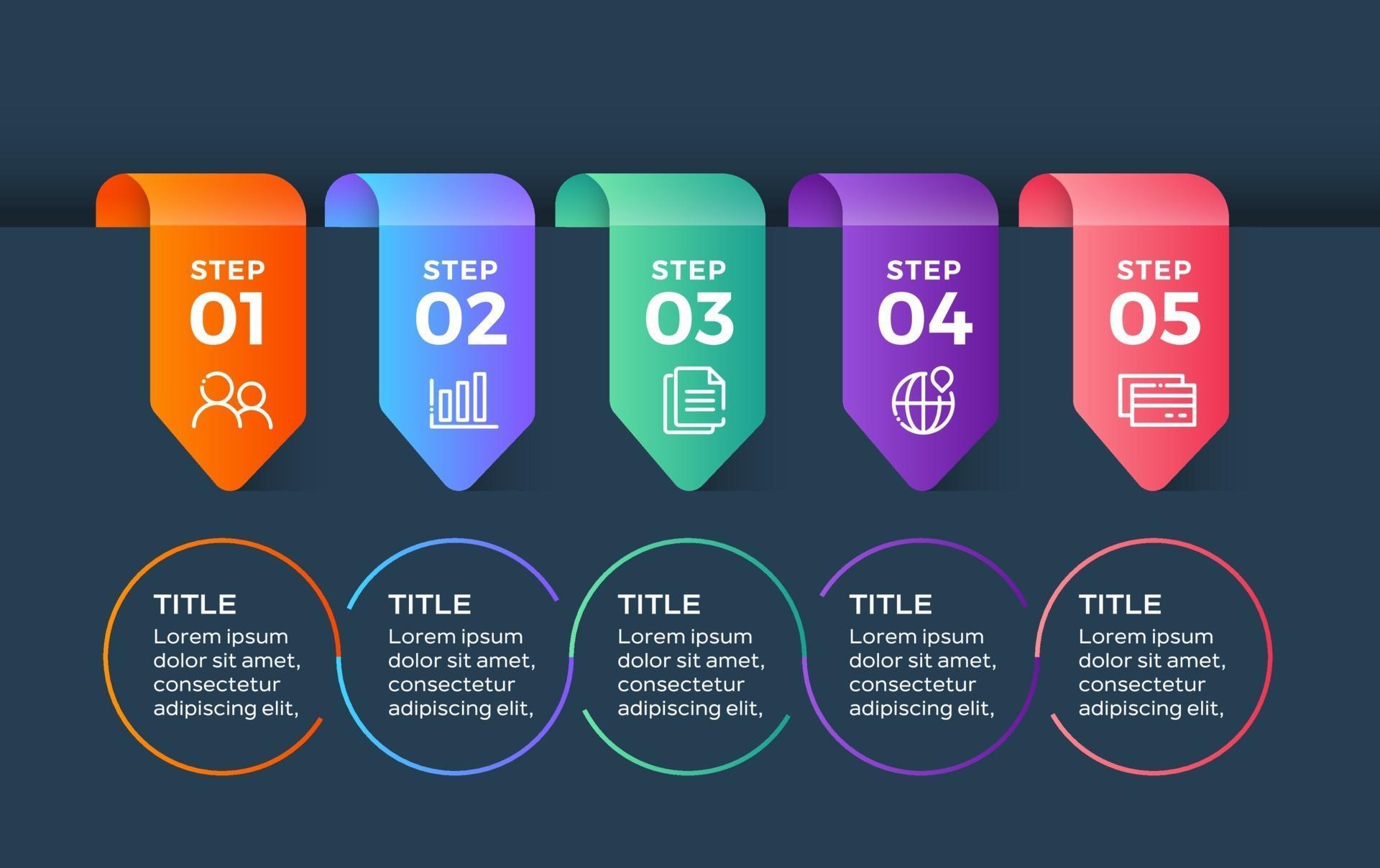 STEP 01

STEP 02

STEP 03

STEP 04

STEP 05

TITLE
Lorem ipsum dolor sit amet, consectetur adipiscing elit,

TITLE
Lorem ipsum dolor sit amet, consectetur adipiscing elit,

TITLE
Lorem ipsum dolor sit amet, consectetur adipiscing elit,

TITLE
Lorem ipsum dolor sit amet, consectetur adipiscing elit,

TITLE
Lorem ipsum dolor sit amet, consectetur adipiscing elit,