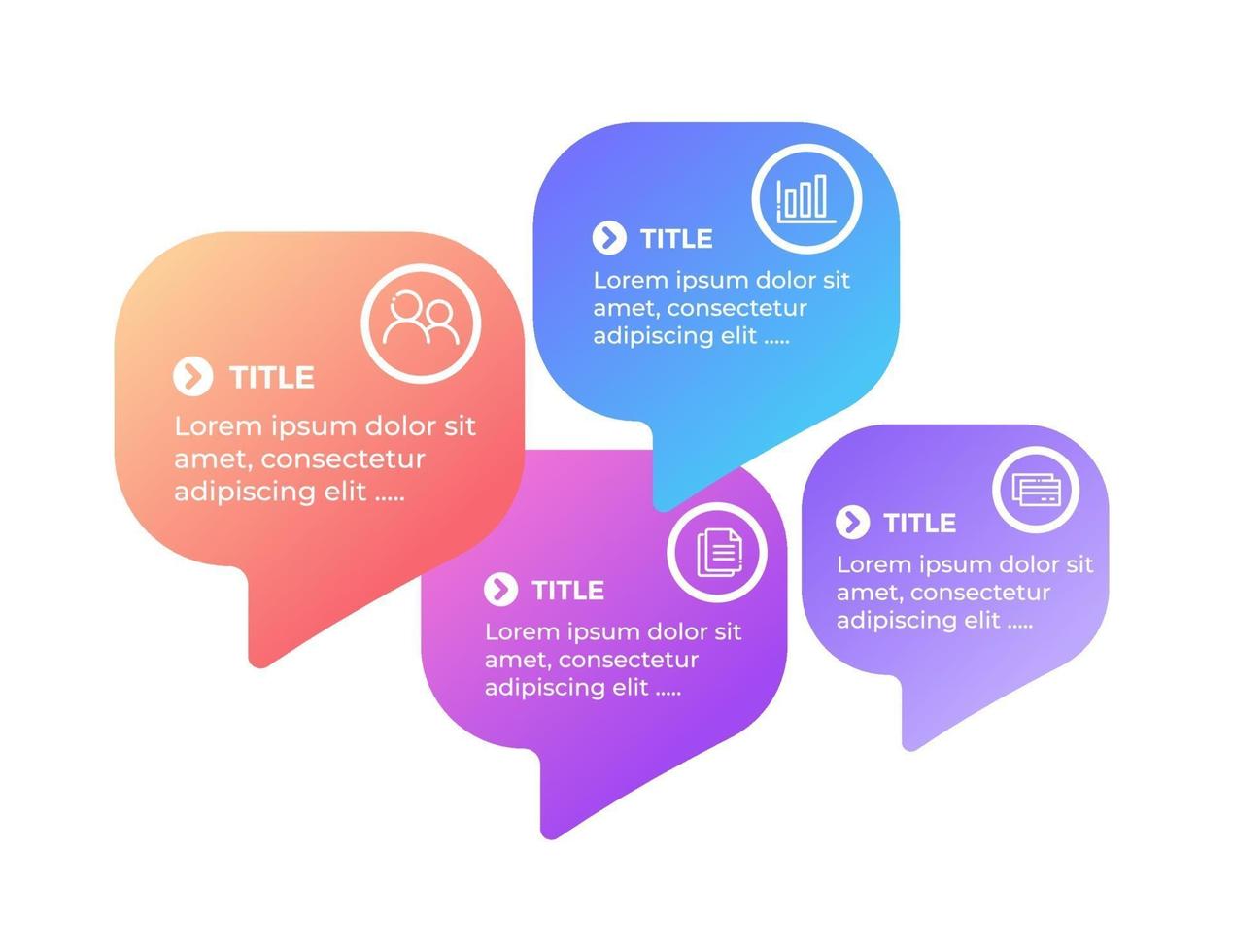 TITLE
Lorem ipsum dolor sit amet, consectetur adipiscing elit .....

TITLE
Lorem ipsum dolor sit amet, consectetur adipiscing elit .....

TITLE
Lorem ipsum dolor sit amet, consectetur adipiscing elit .....

TITLE
Lorem ipsum dolor sit amet, consectetur adipiscing elit .....